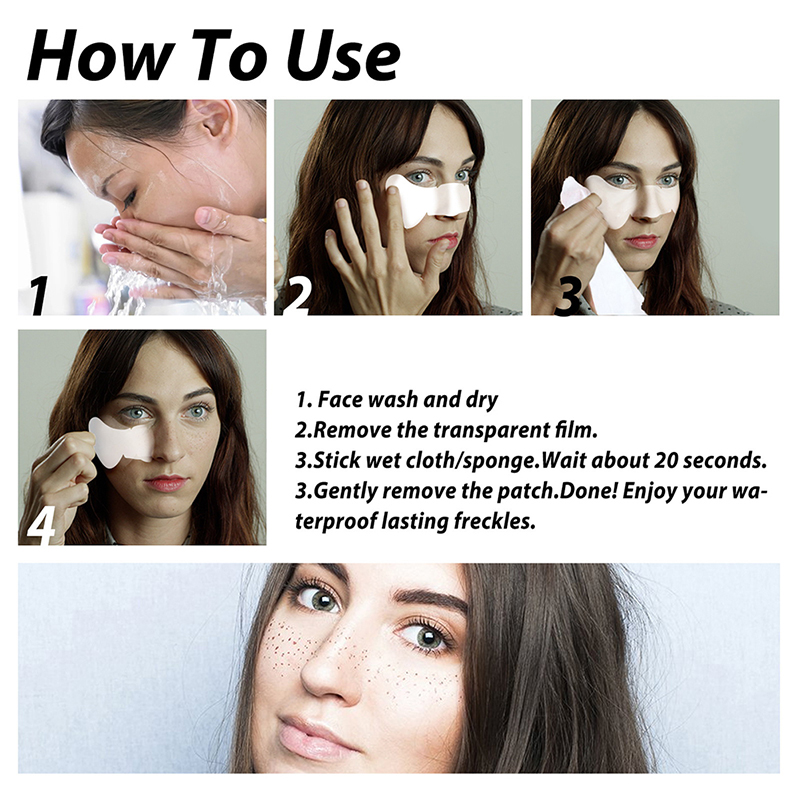 How To Use

1

2

3

4

1. Face wash and dry
2.Remove the transparent film.
3.Stick wet cloth/sponge.Wait about 20 seconds.
3.Gently remove the patch.Done! Enjoy your waterproof lasting freckles.