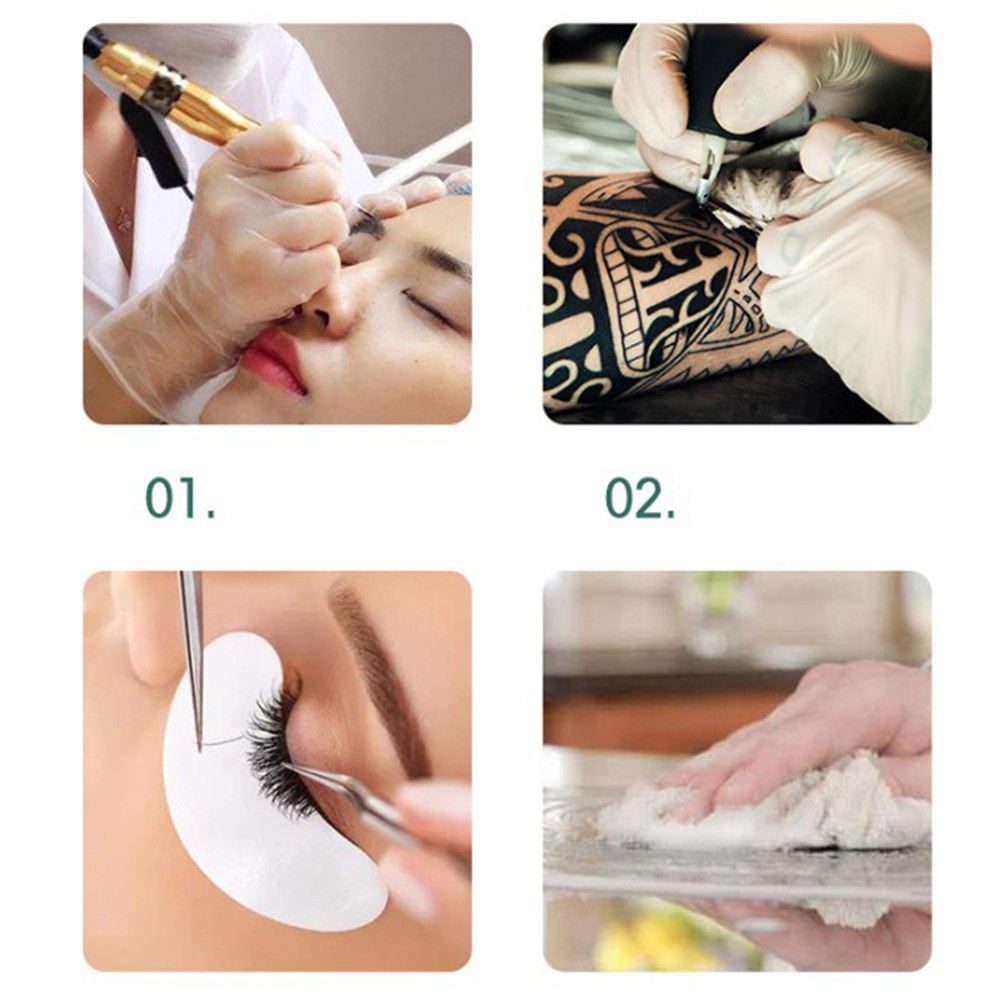 01.

02.