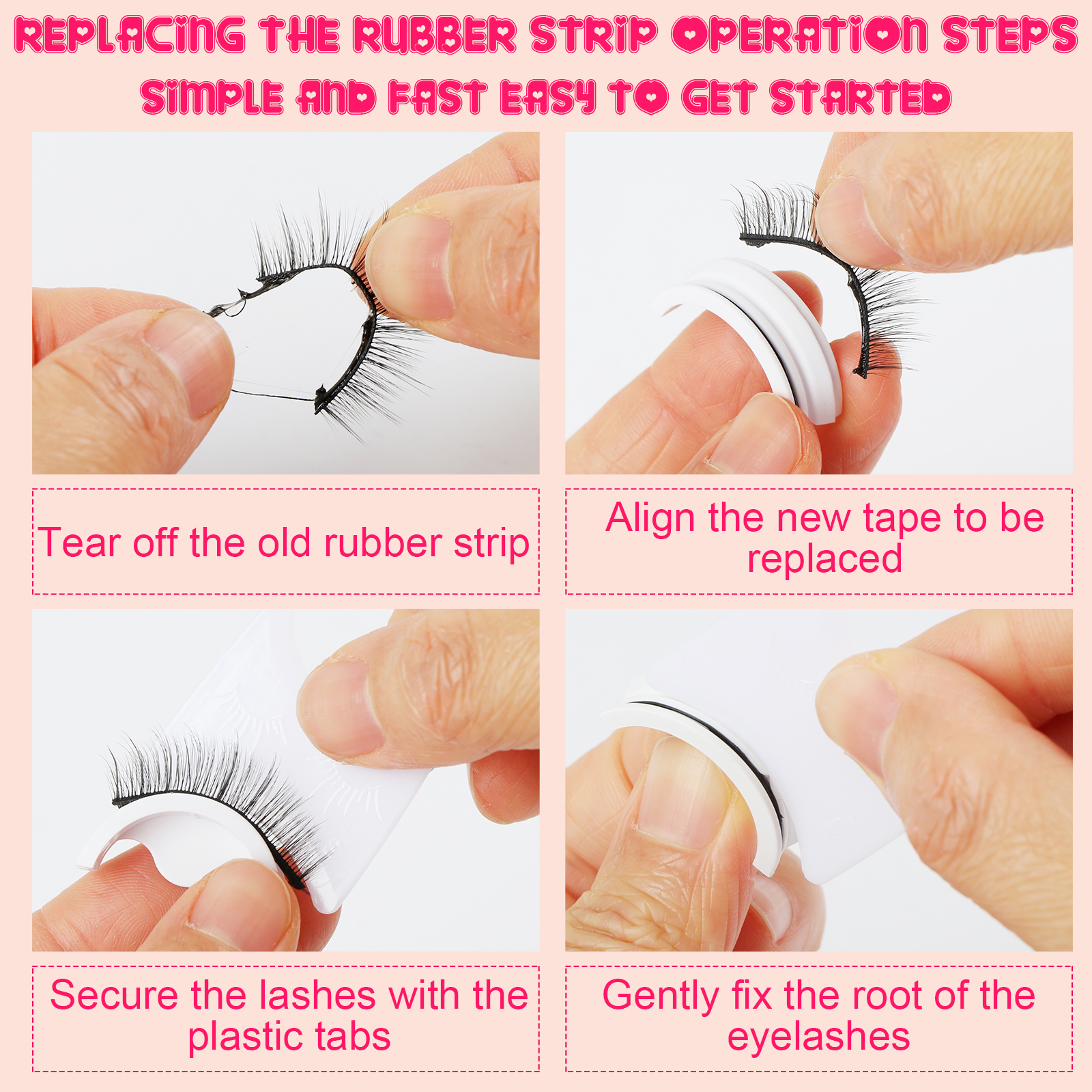 REPLACING THE RUBBER STRIP OPERATION STEPS
SIMPLE AND FAST EASY TO GET STARTED

Tear off the old rubber strip

Align the new tape to be replaced

Secure the lashes with the plastic tabs

Gently fix the root of the eyelashes