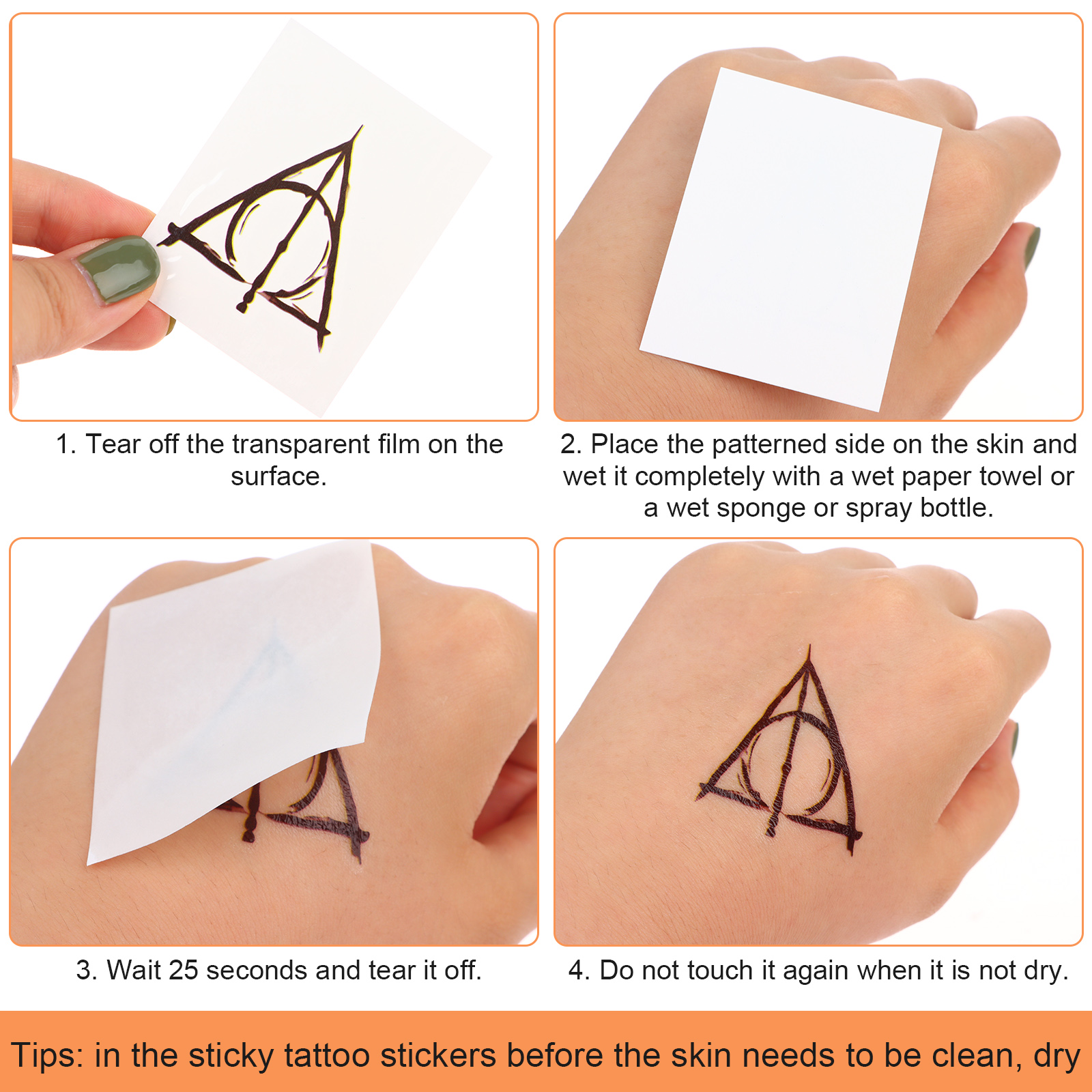 1. Tear off the transparent film on the surface.

2. Place the patterned side on the skin and wet it completely with a wet paper towel or a wet sponge or spray bottle.

3. Wait 25 seconds and tear it off.

4. Do not touch it again when it is not dry.

Tips: in the sticky tattoo stickers before the skin needs to be clean, dry