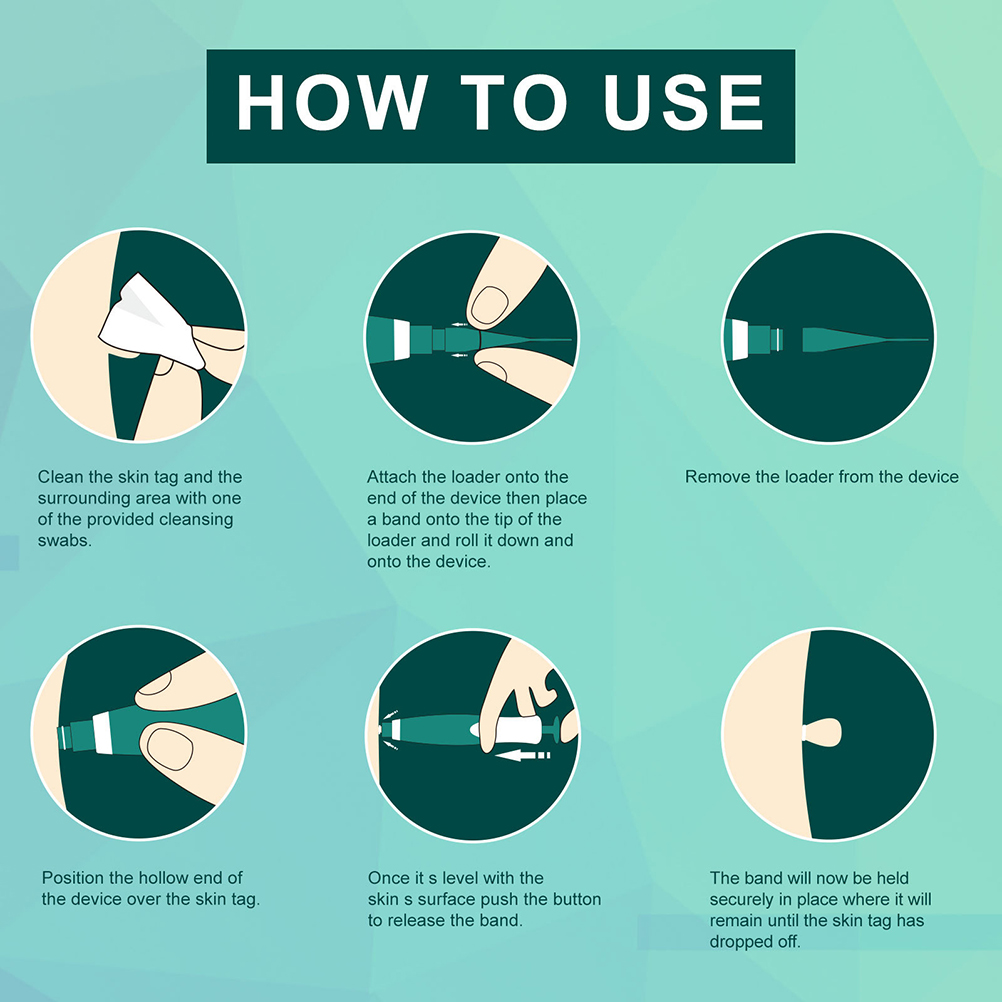 HOW TO USE

Clean the skin tag and the surrounding area with one of the provided cleansing swabs.

Attach the loader onto the end of the device then place a band onto the tip of the loader and roll it down and onto the device.

Remove the loader from the device

Position the hollow end of the device over the skin tag.

Once it s level with the skin s surface push the button to release the band.

The band will now be held securely in place where it will remain until the skin tag has dropped off.