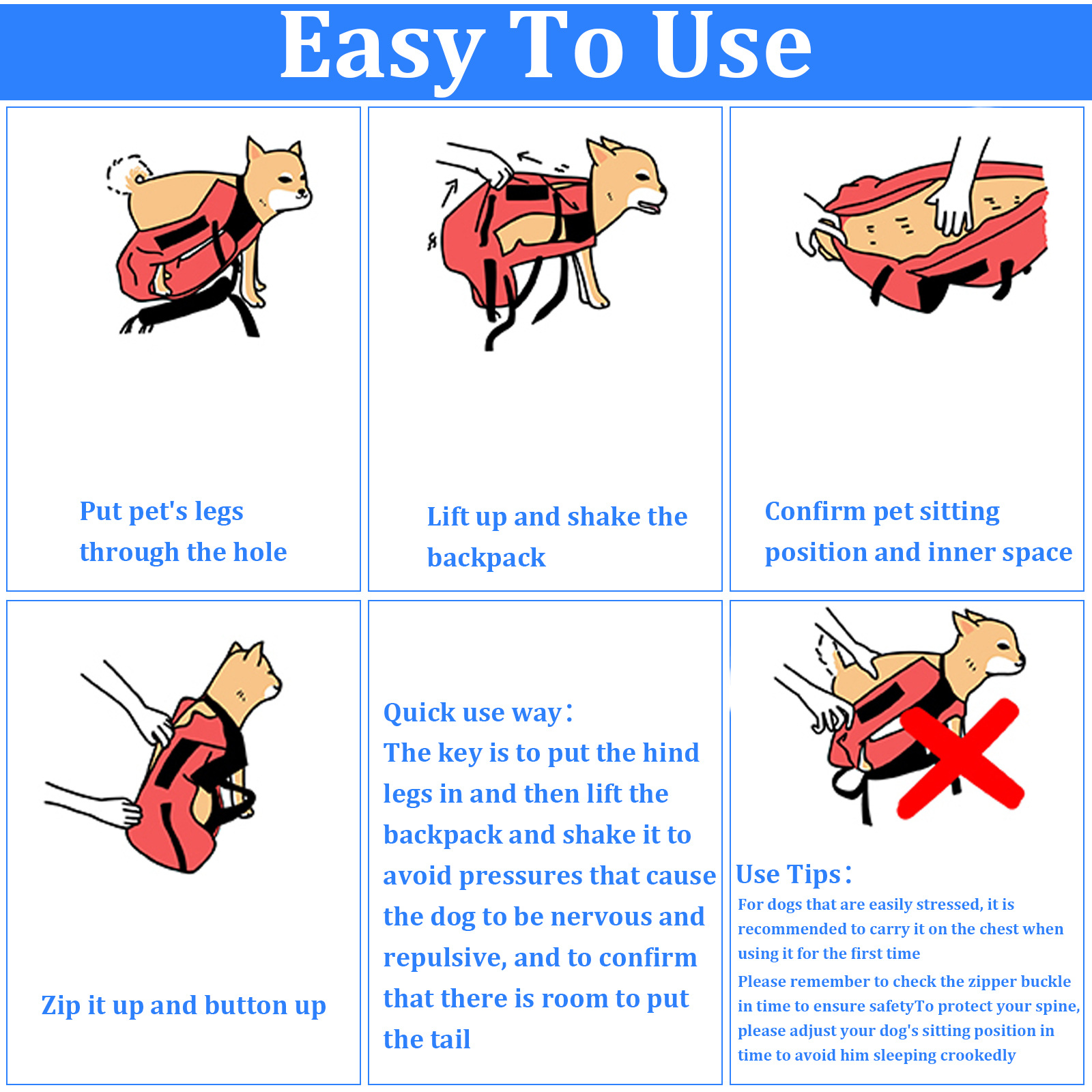 Easy To Use

Put pet's legs through the hole

Lift up and shake the backpack

Confirm pet sitting position and inner space

Zip it up and button up

Quick use way：
The key is to put the hind legs in and then lift the backpack and shake it to avoid pressures that cause the dog to be nervous and repulsive, and to confirm that there is room to put the tail

Use Tips：
For dogs that are easily stressed, it is recommended to carry it on the chest when using it for the first time
Please remember to check the zipper buckle in time to ensure safetyTo protect your spine, please adjust your dog's sitting position in time to avoid him sleeping crookedly