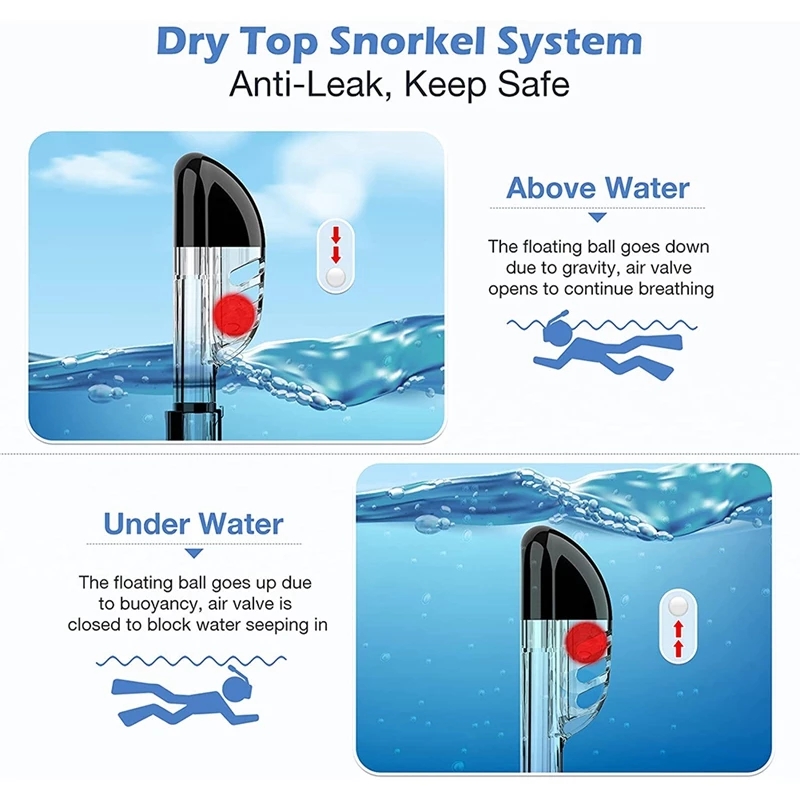 Dry Top Snorkel System
Anti-Leak, Keep Safe

Above Water

The floating ball goes down due to gravity, air valve opens to continue breathing

Under Water

The floating ball goes up due to buoyancy, air valve is closed to block water seeping in