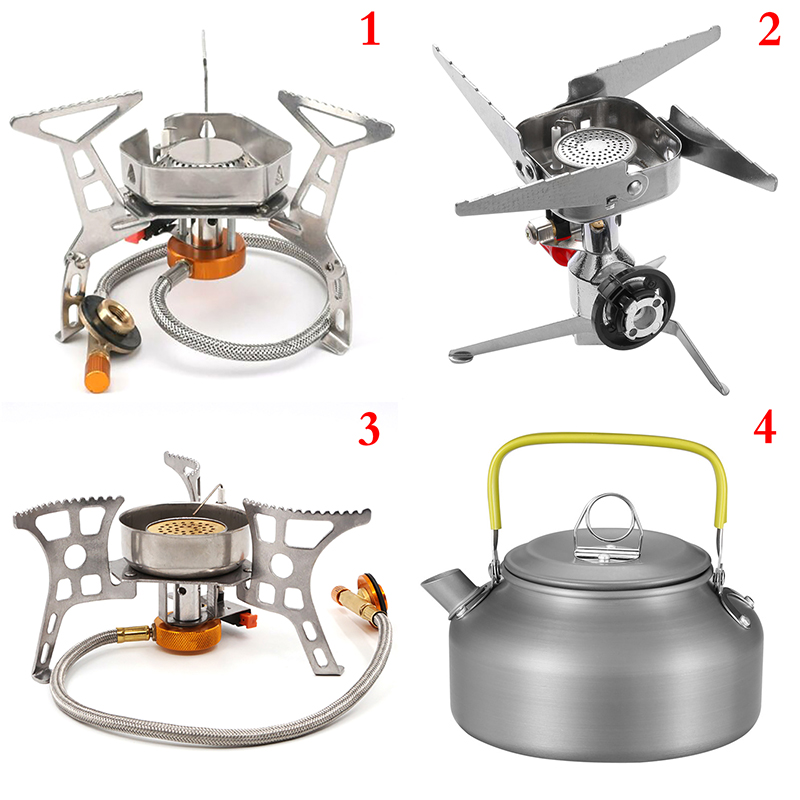 1
2
3
4