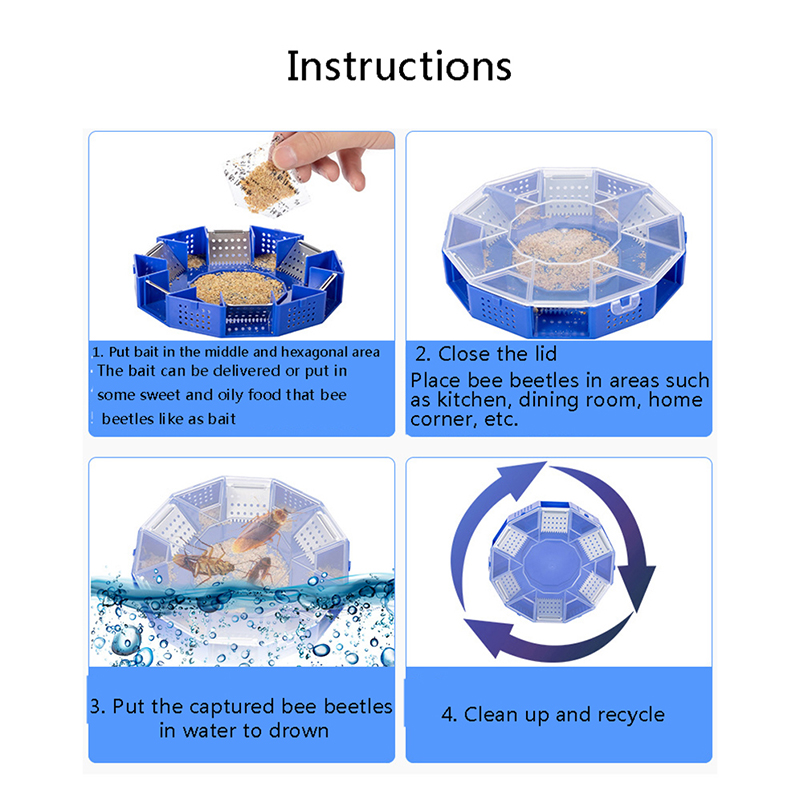 Instructions

1. Put bait in the middle and hexagonal area
The bait can be delivered or put in some sweet and oily food that bee beetles like as bait

2. Close the lid
Place bee beetles in areas such as kitchen, dining room, home corner, etc.

3. Put the captured bee beetles in water to drown

4. Clean up and recycle