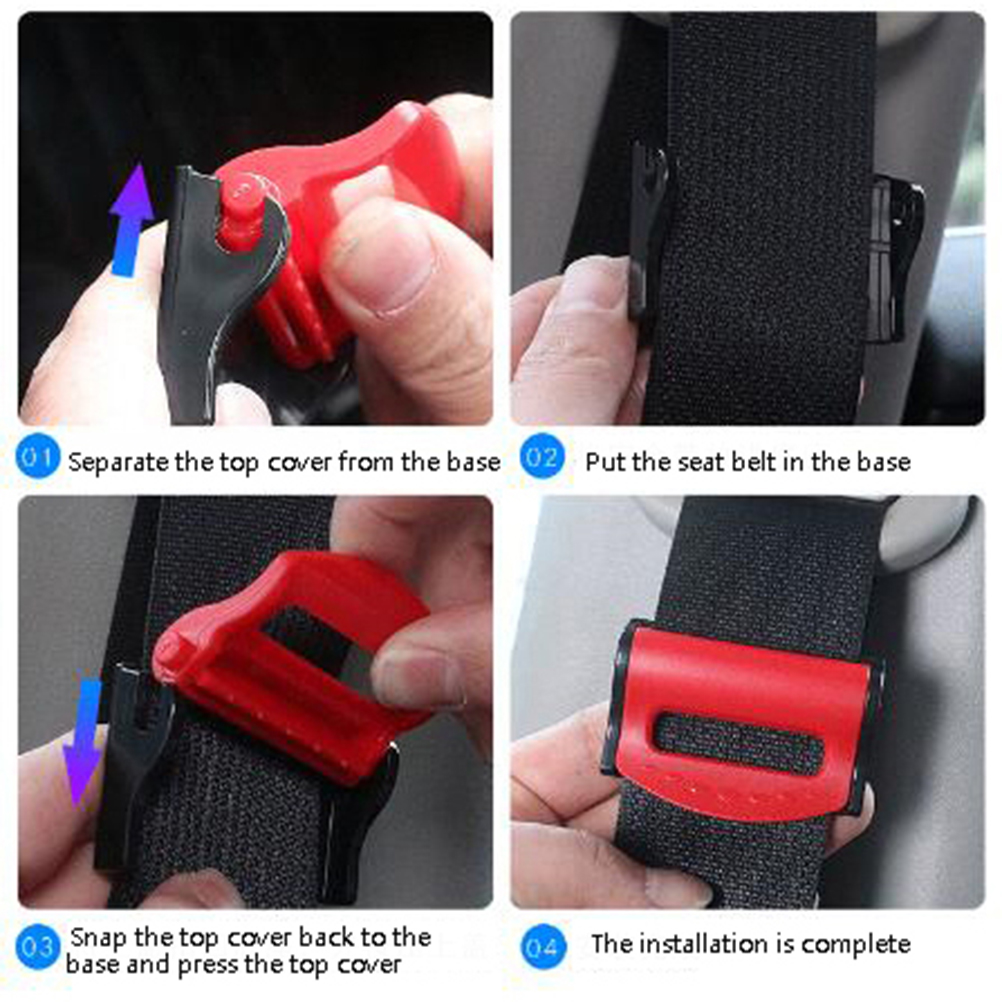 01 Separate the top cover from the base

02 Put the seat belt in the base

03 Snap the top cover back to the base and press the top cover

04 The installation is complete