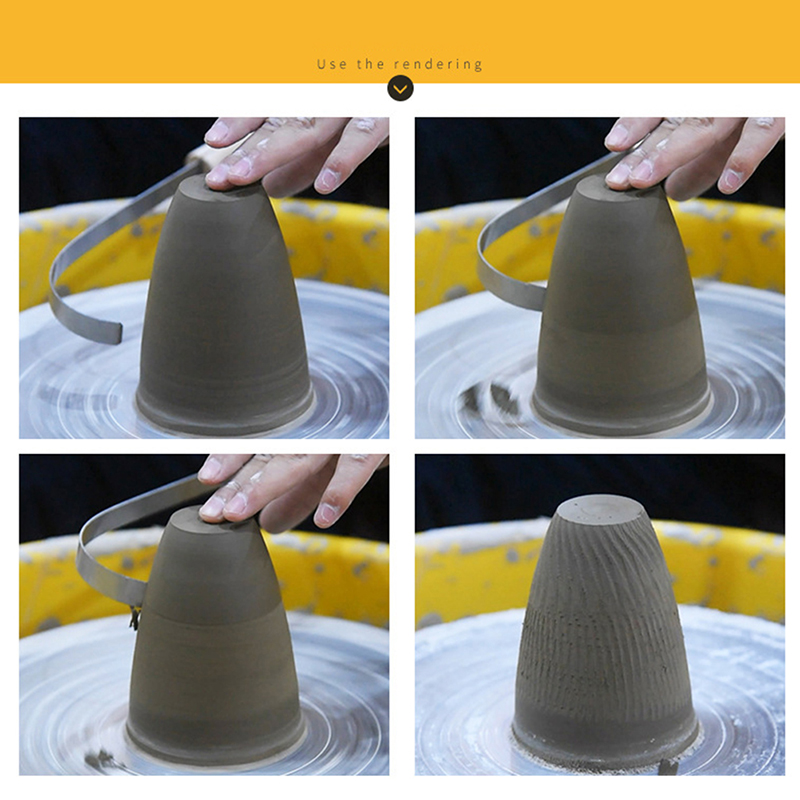 Use the rendering