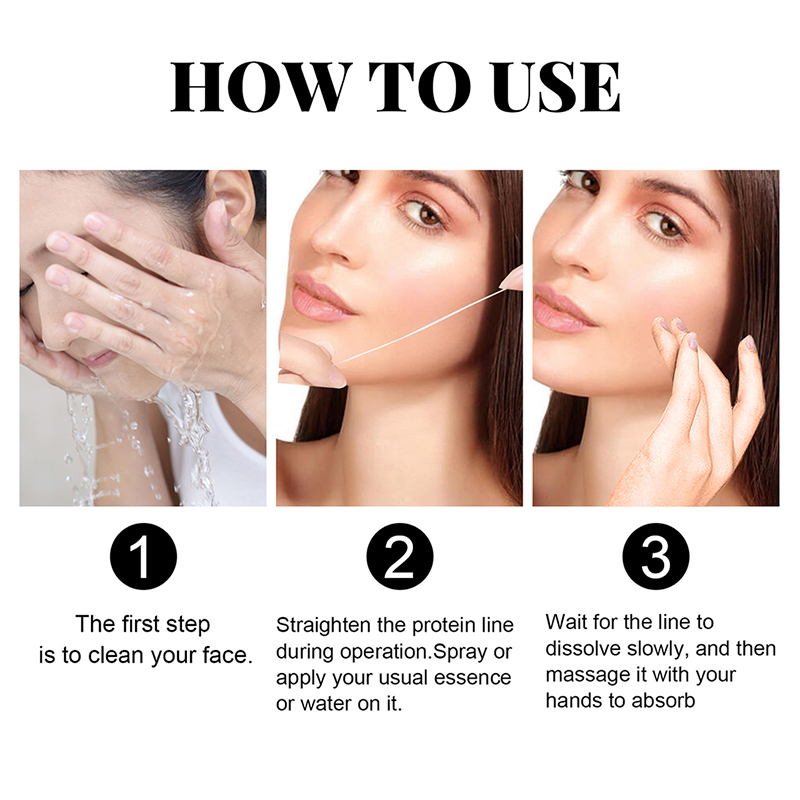 HOW TO USE

1

The first step is to clean your face.

2

Straighten the protein line during operation.Spray or apply your usual essence or water on it.

3

Wait for the line to dissolve slowly, and then massage it with your hands to absorb