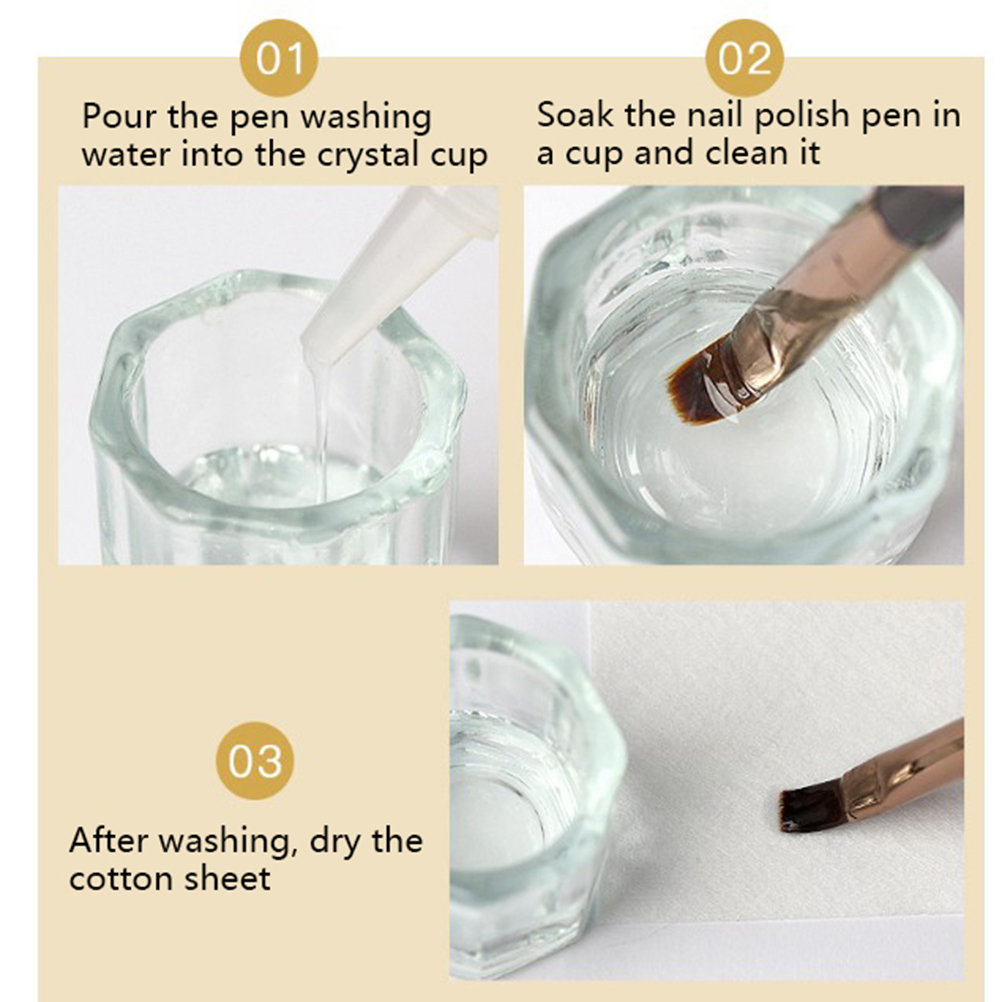 01

Pour the pen washing water into the crystal cup

02

Soak the nail polish pen in a cup and clean it

03

After washing, dry the cotton sheet