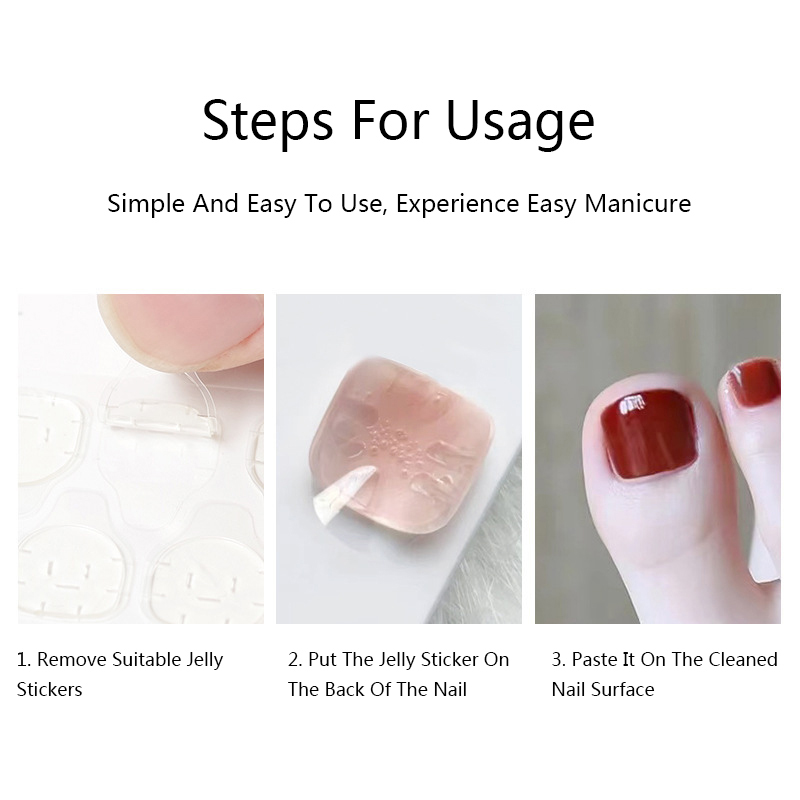 Steps For Usage

Simple And Easy To Use, Experience Easy Manicure

1. Remove Suitable Jelly Stickers

2. Put The Jelly Sticker On The Back Of The Nail

3. Paste It On The Cleaned Nail Surface