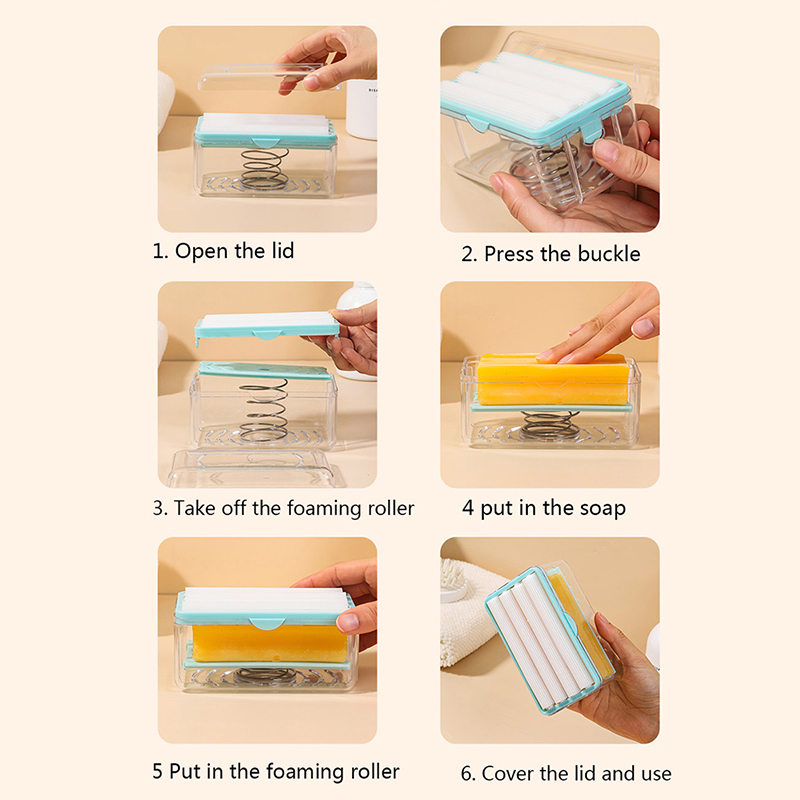 1. Open the lid

2. Press the buckle

3. Take off the foaming roller

4 put in the soap

5 Put in the foaming roller

6. Cover the lid and use