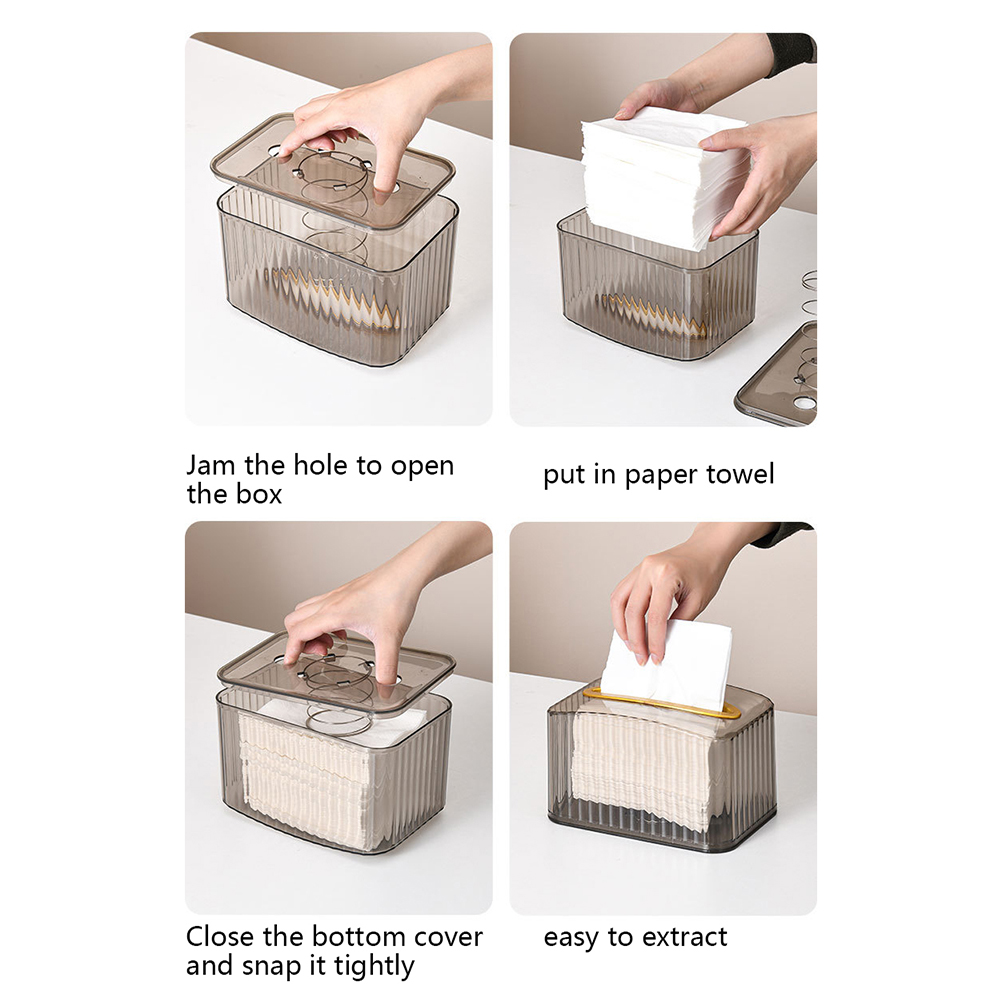 Jam the hole to open the box

put in paper towel

Close the bottom cover and snap it tightly

easy to extract