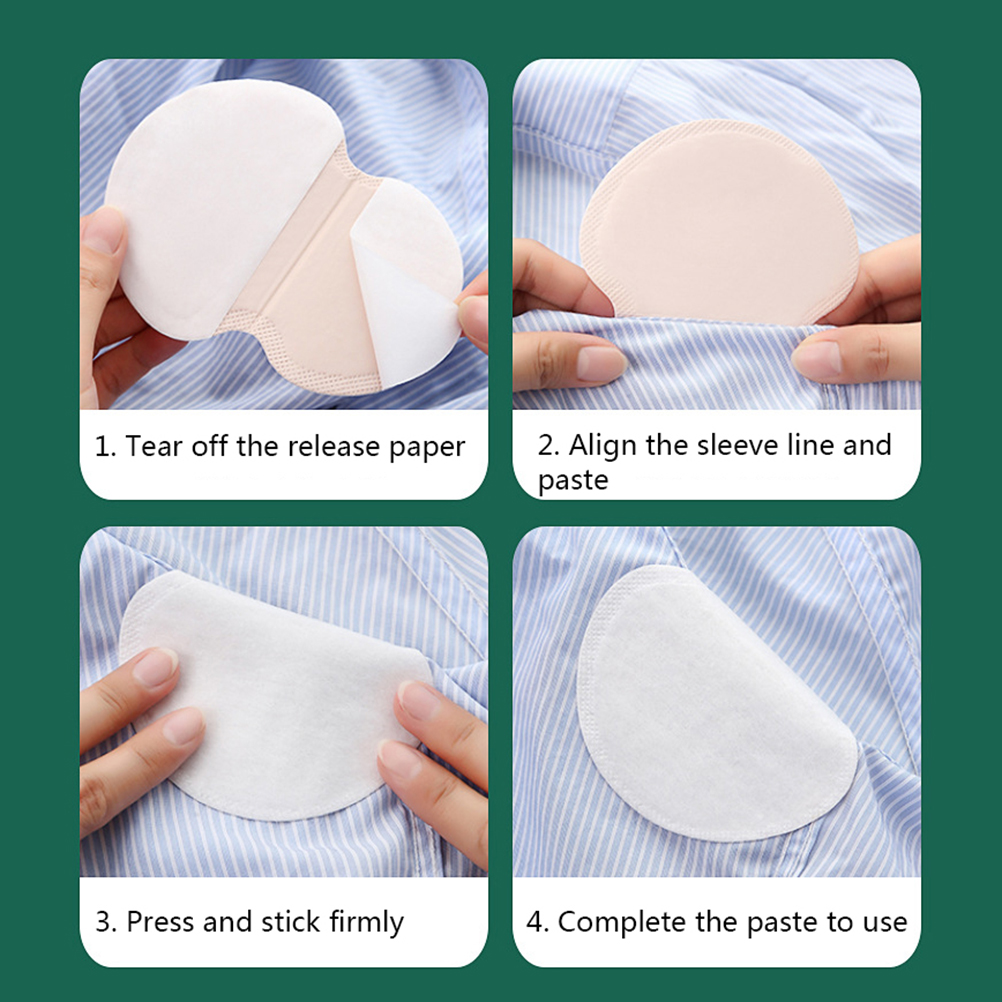 1. Tear off the release paper

2. Align the sleeve line and paste

3. Press and stick firmly

4. Complete the paste to use