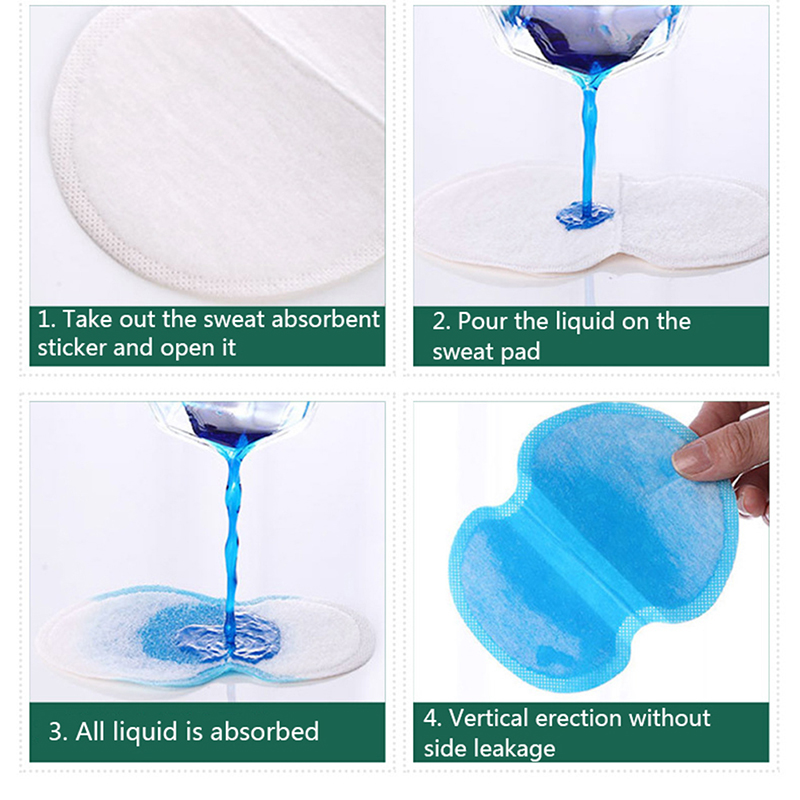 1. Take out the sweat absorbent sticker and open it

2. Pour the liquid on the sweat pad

3. All liquid is absorbed

4. Vertical erection without side leakage