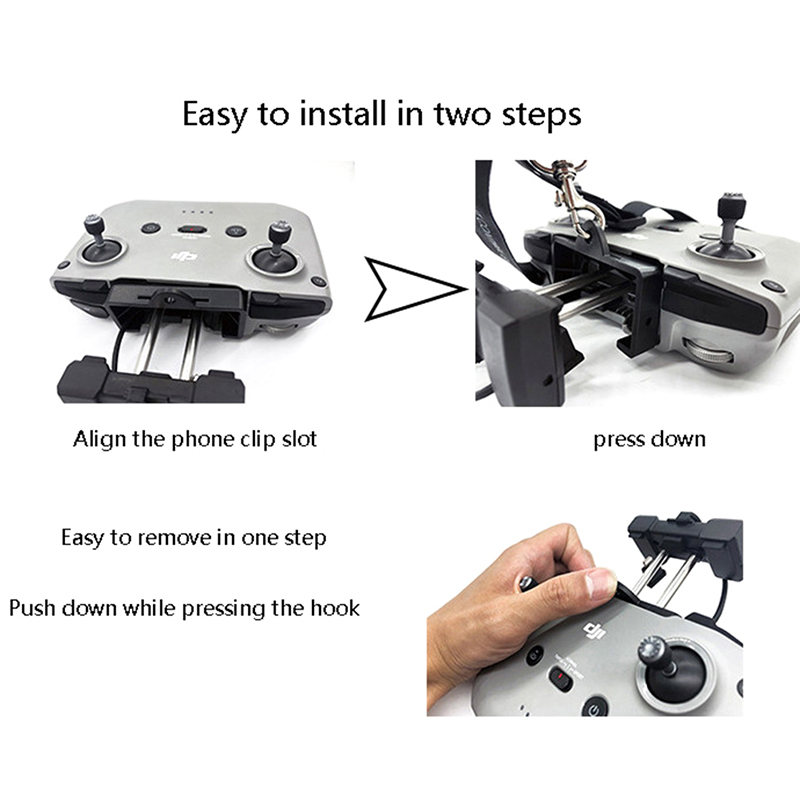 Easy to install in two steps

Align the phone clip slot

press down

Easy to remove in one step

Push down while pressing the hook