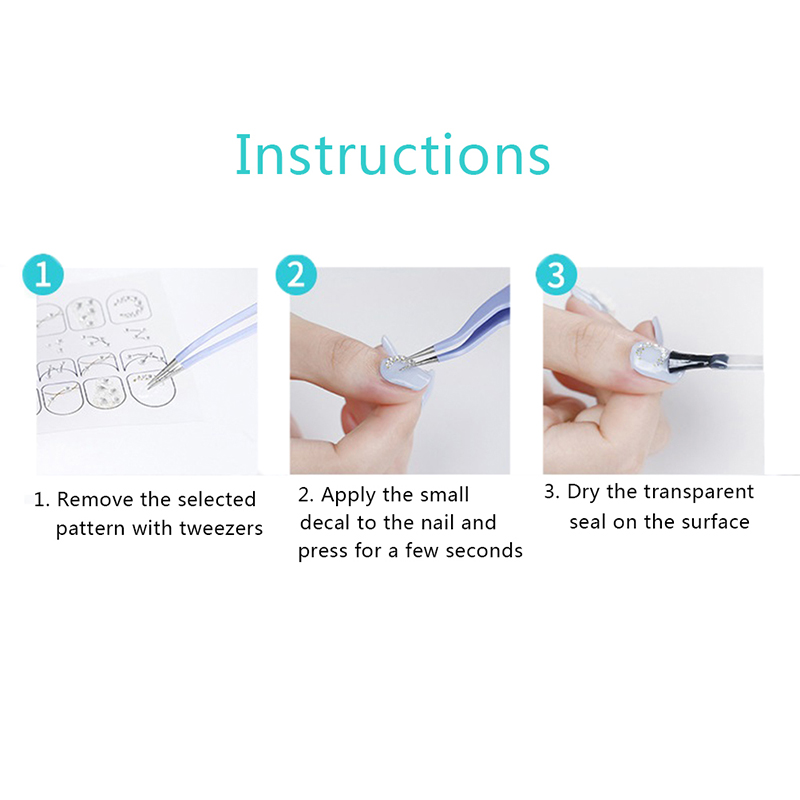 Instructions

1

1. Remove the selected pattern with tweezers

2

2. Apply the small decal to the nail and press for a few seconds

3

3. Dry the transparent seal on the surface