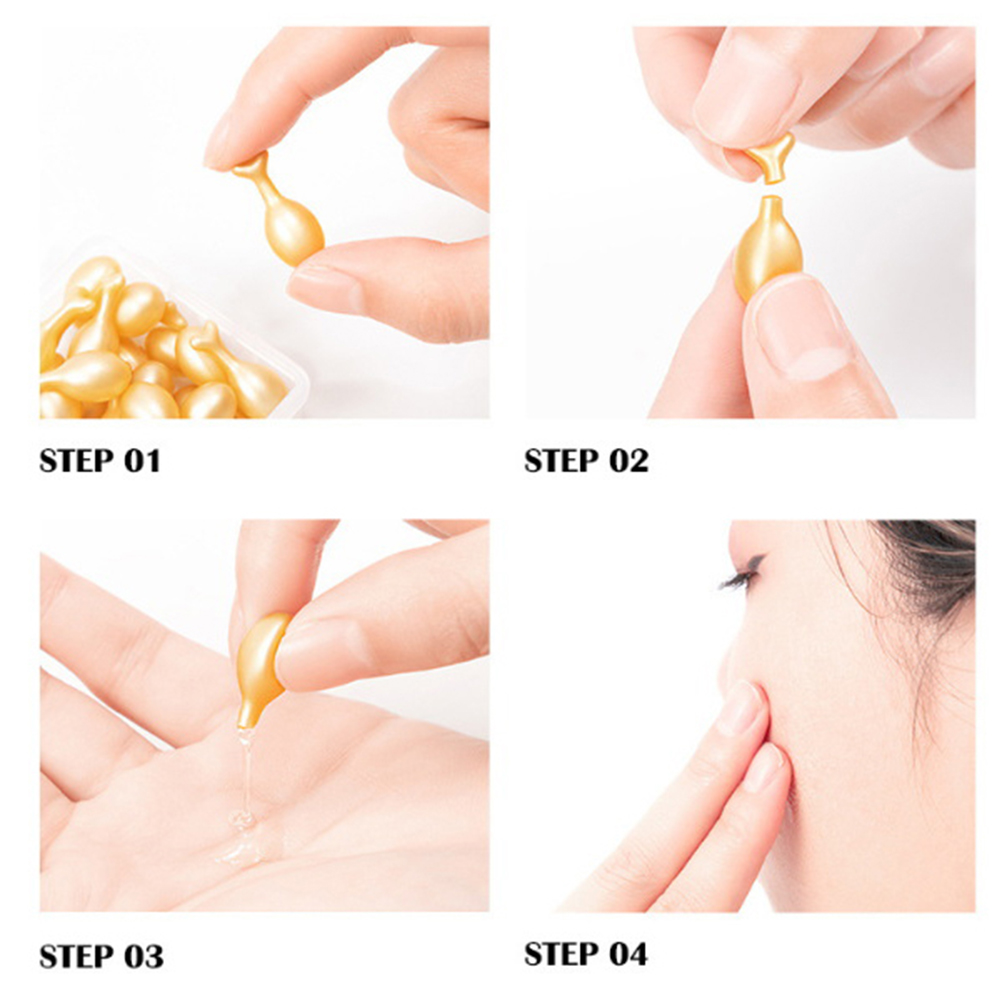 STEP 01

STEP 02

STEP 03

STEP 04