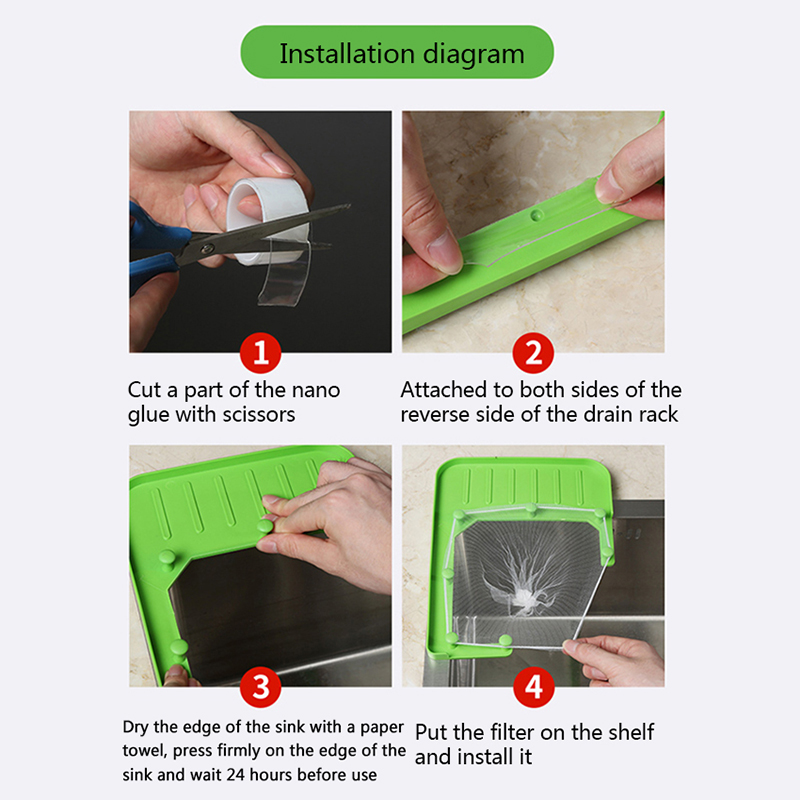 Installation diagram

1
Cut a part of the nano glue with scissors

2
Attached to both sides of the reverse side of the drain rack

3
Dry the edge of the sink with a paper towel, press firmly on the edge of the sink and wait 24 hours before use

4
Put the filter on the shelf and install it