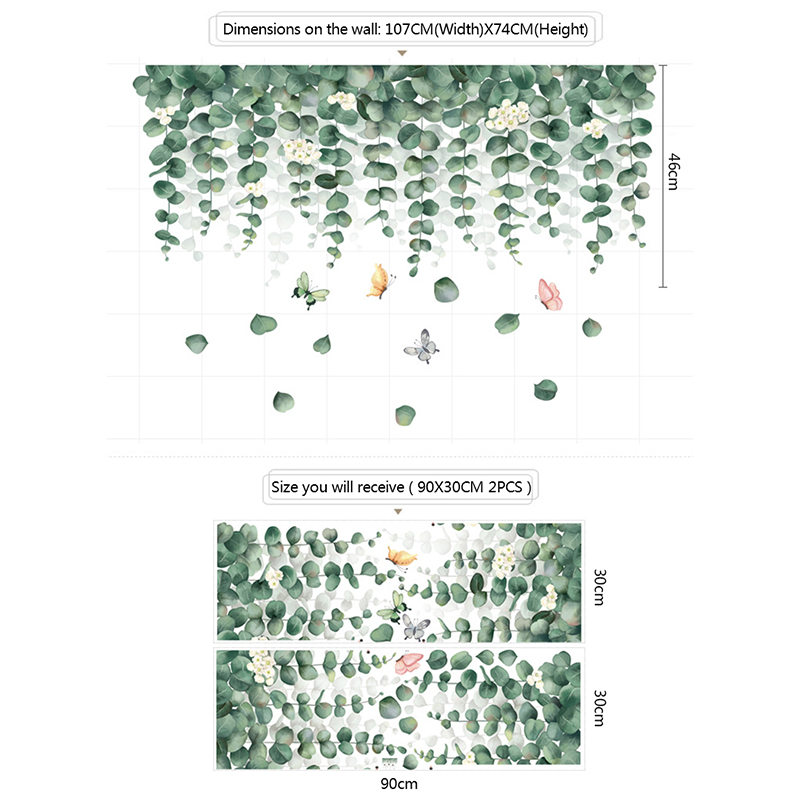 Dimensions on the wall: 107CM(Width)X74CM(Height)

46cm

Size you will receive ( 90X30CM 2PCS )

30cm

30cm

90cm