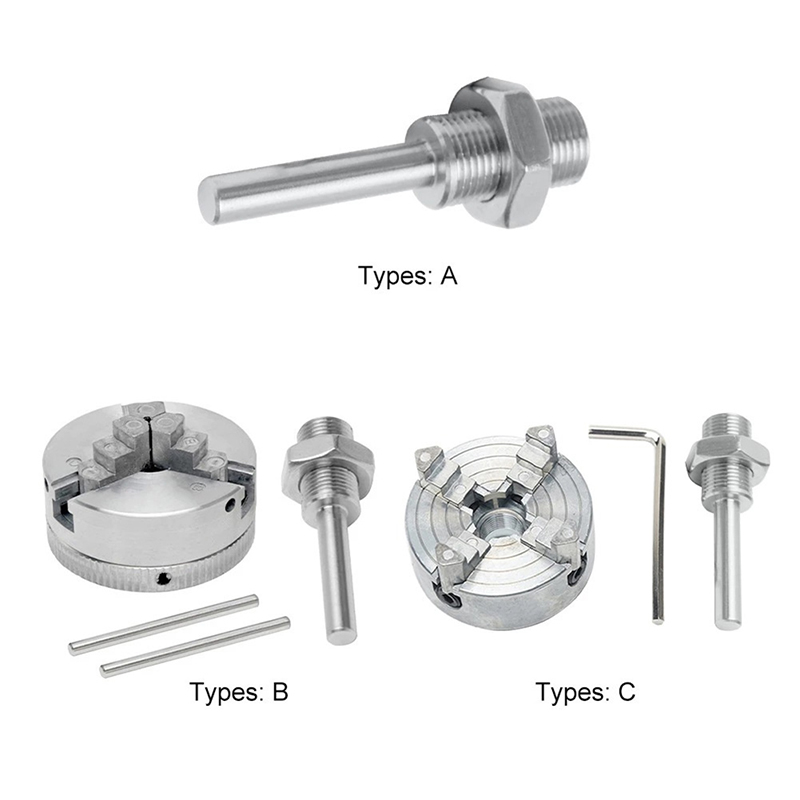 Types: A

Types: B

Types: C