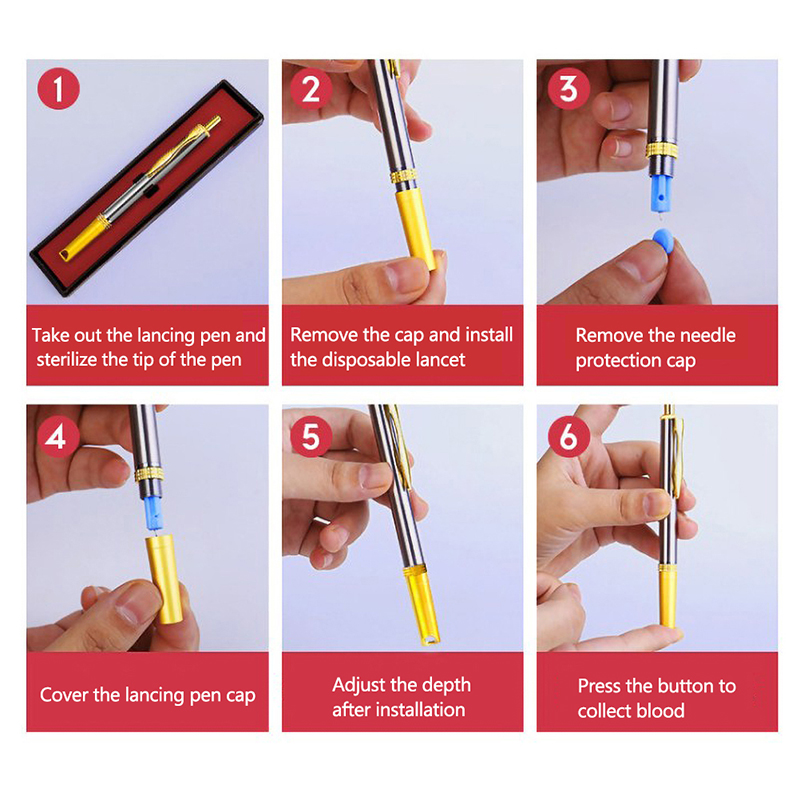 1
Take out the lancing pen and sterilize the tip of the pen

2
Remove the cap and install the disposable lancet

3
Remove the needle protection cap

4
Cover the lancing pen cap

5
Adjust the depth after installation

6
Press the button to collect blood