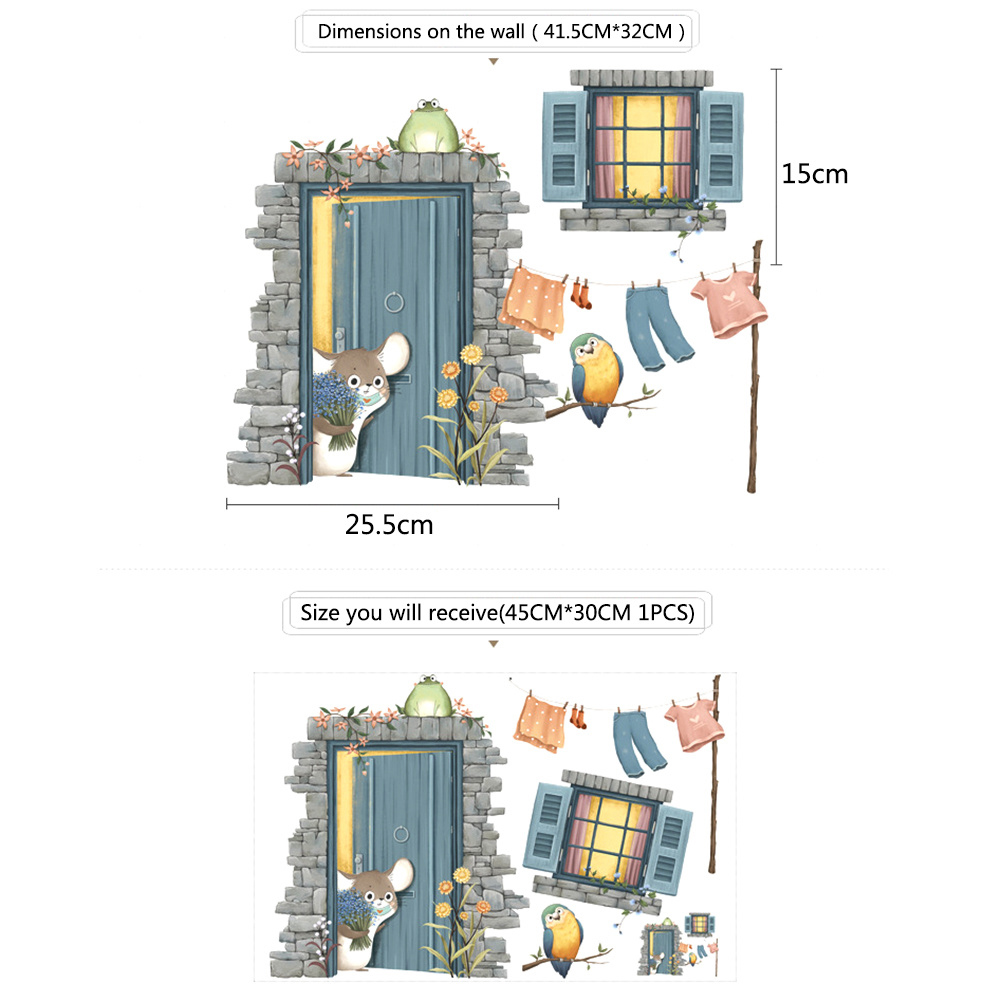 Dimensions on the wall ( 41.5CM*32CM )

15cm

25.5cm

Size you will receive(45CM*30CM 1PCS)