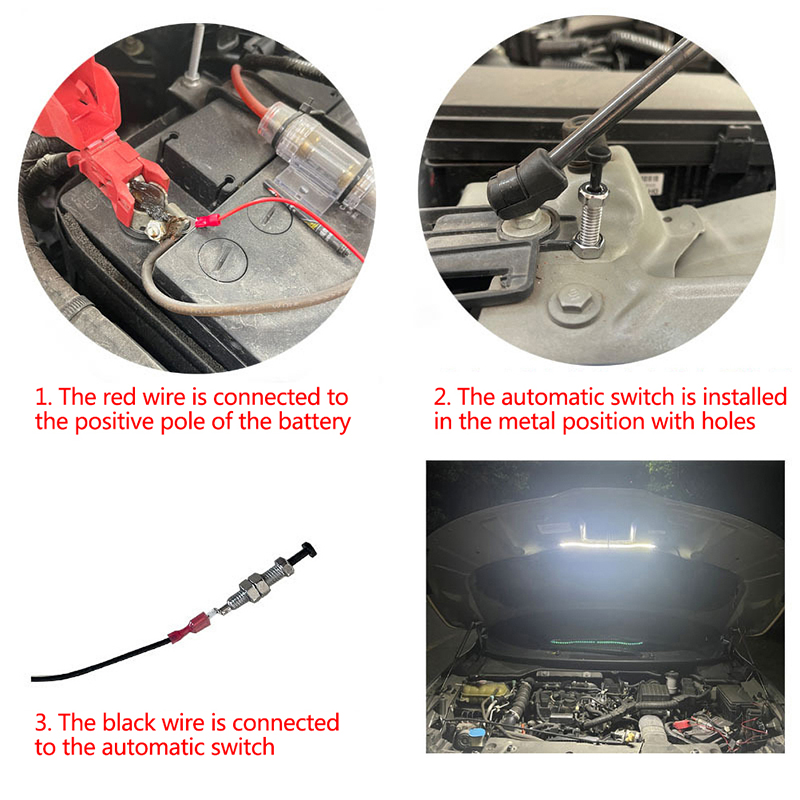 1. The red wire is connected to the positive pole of the battery

2. The automatic switch is installed in the metal position with holes

3. The black wire is connected to the automatic switch