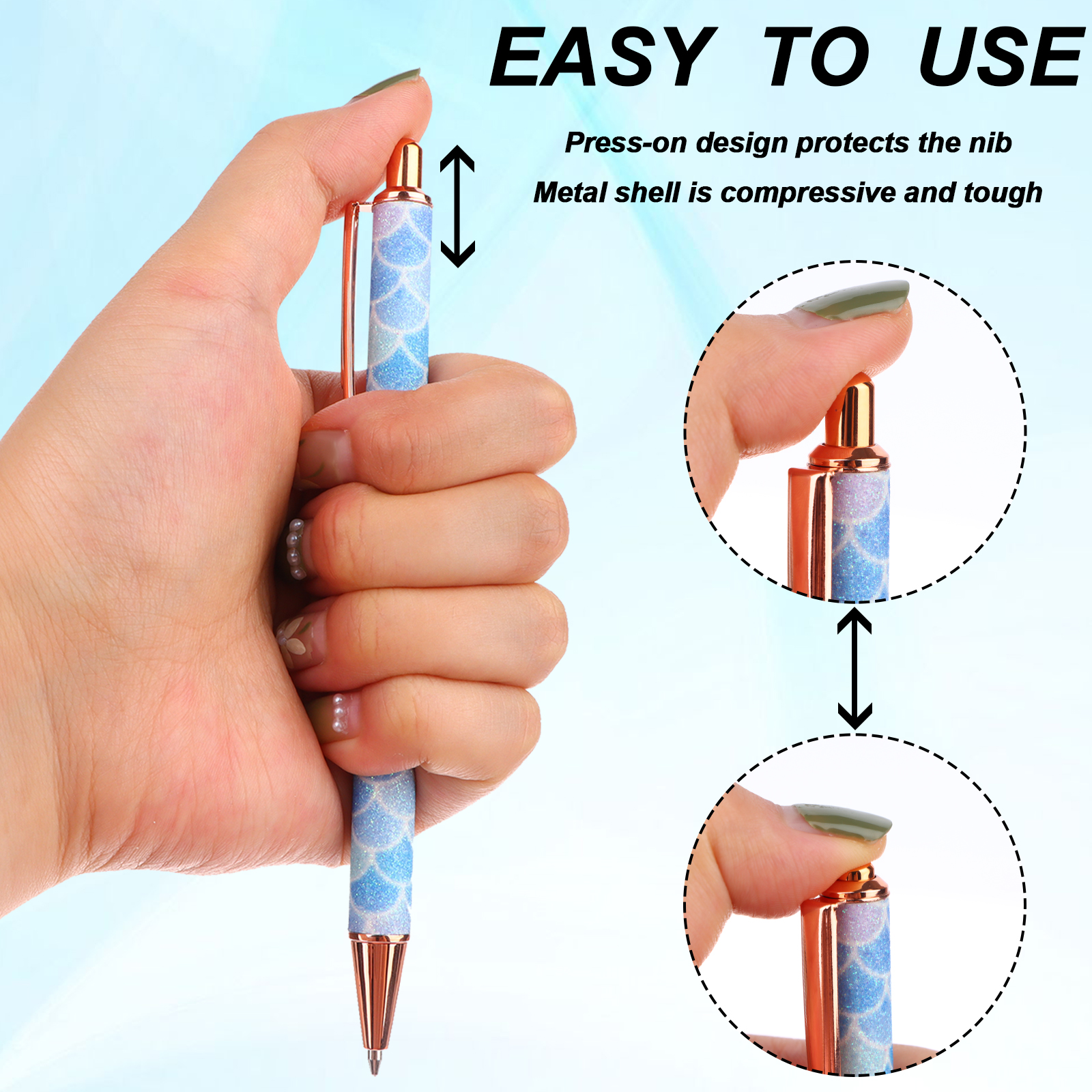 EASY TO USE

Press-on design protects the nib

Metal shell is compressive and tough