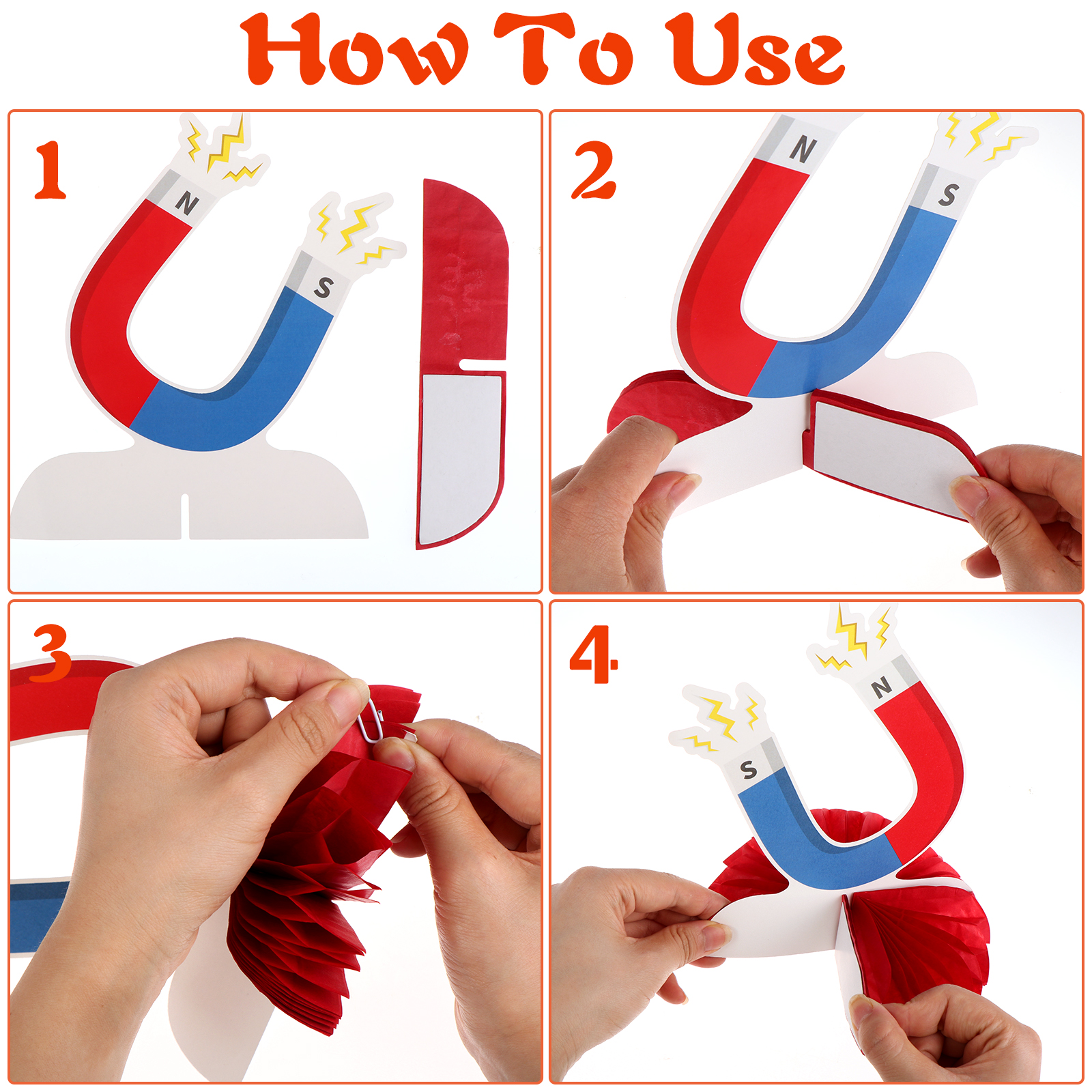 How To Use

1

N

S

2

N

S

3

4

S

N