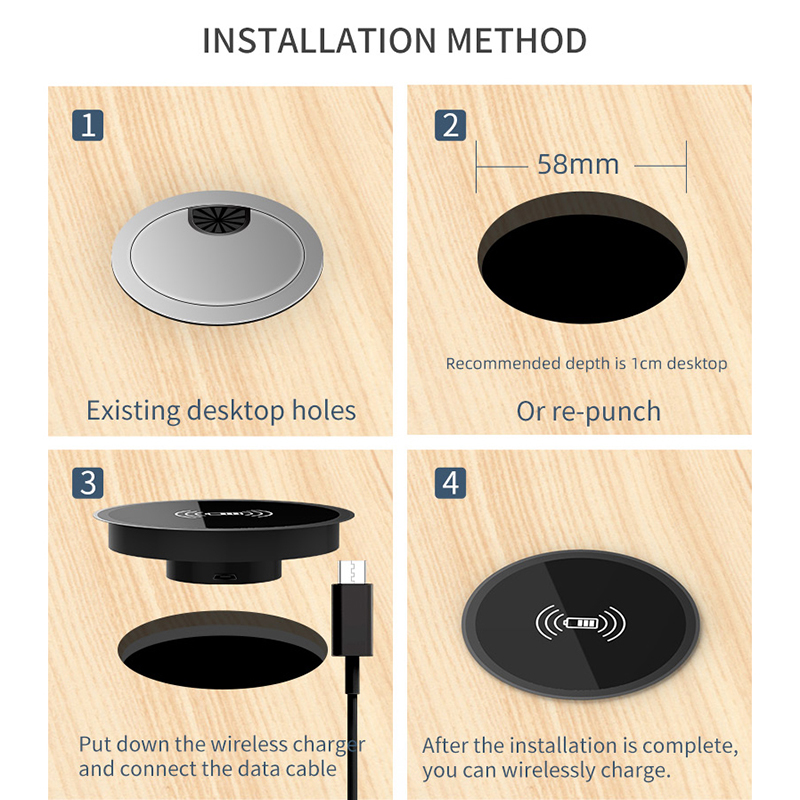 INSTALLATION METHOD

1

Existing desktop holes

2

58mm

Recommended depth is 1cm desktop

Or re-punch

3

Put down the wireless charger and connect the data cable

4

After the installation is complete, you can wirelessly charge.