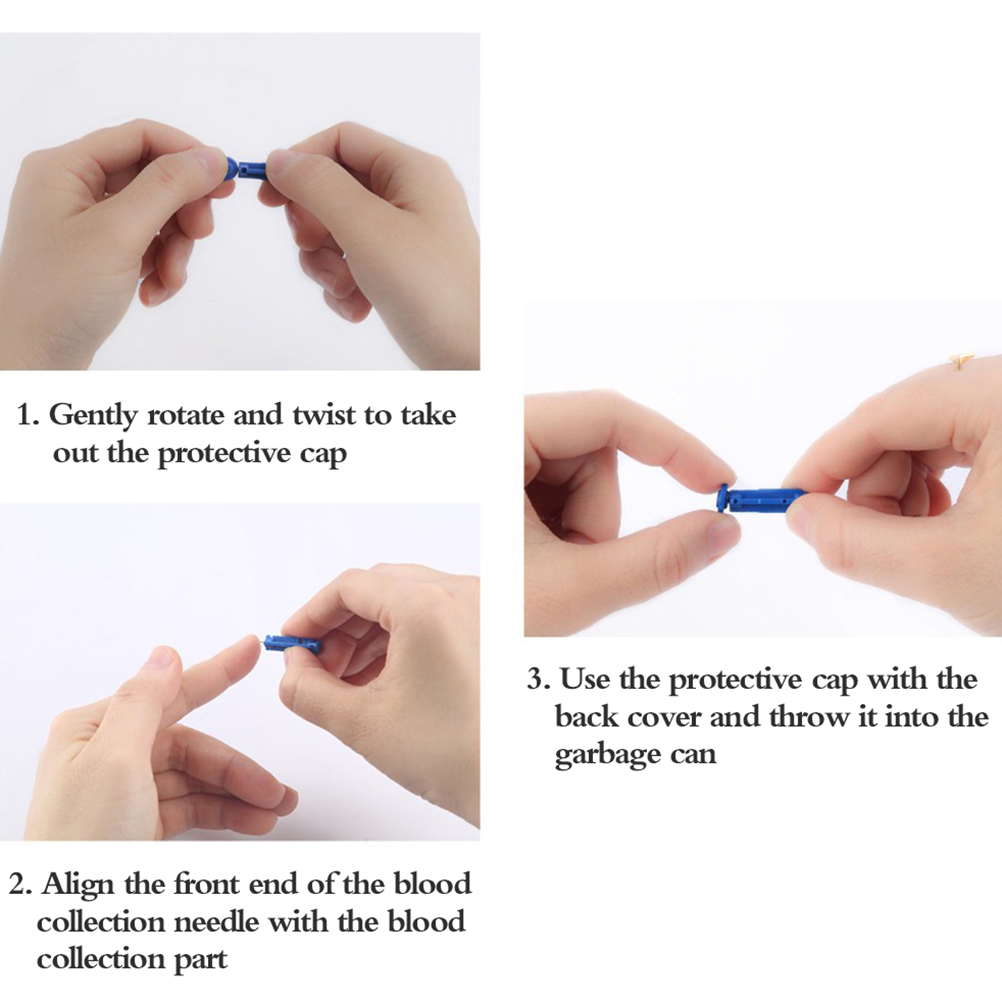 1. Gently rotate and twist to take out the protective cap

2. Align the front end of the blood collection needle with the blood collection part

3. Use the protective cap with the back cover and throw it into the garbage can