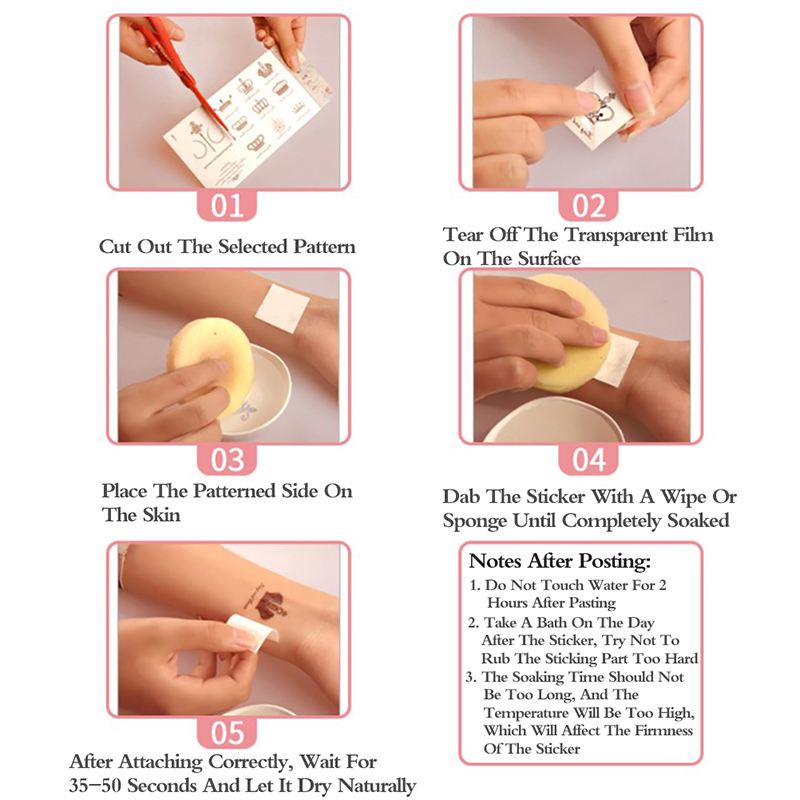 01

Cut Out The Selected Pattern

02

Tear Off The Transparent Film On The Surface

03

Place The Patterned Side On The Skin

04

Dab The Sticker With A Wipe Or Sponge Until Completely Soaked

05

After Attaching Correctly, Wait For 35-50 Seconds And Let It Dry Naturally

Notes After Posting:

1. Do Not Touch Water For 2 Hours After Pasting
2. Take A Bath On The Day After The Sticker, Try Not To Rub The Sticking Part Too Hard
3. The Soaking Time Should Not Be Too Long, And The Temperature Will Be Too High, Which Will Affect The Firmness Of The Sticker