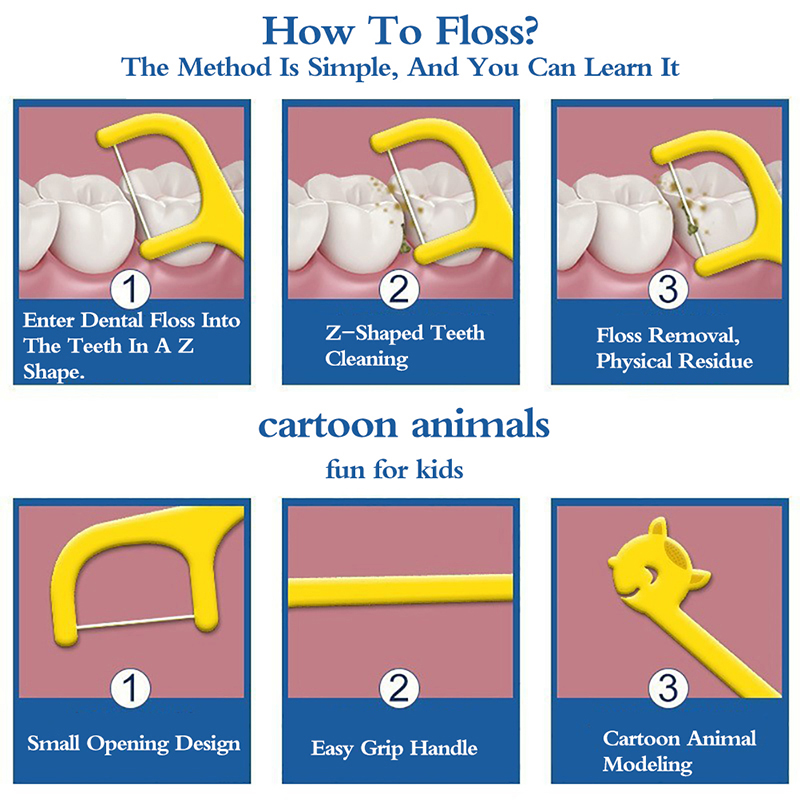 How To Floss?
The Method Is Simple, And You Can Learn It

1
Enter Dental Floss Into The Teeth In A Z Shape.

2
Z-Shaped Teeth Cleaning

3
Floss Removal, Physical Residue

cartoon animals
fun for kids

1
Small Opening Design

2
Easy Grip Handle

3
Cartoon Animal Modeling