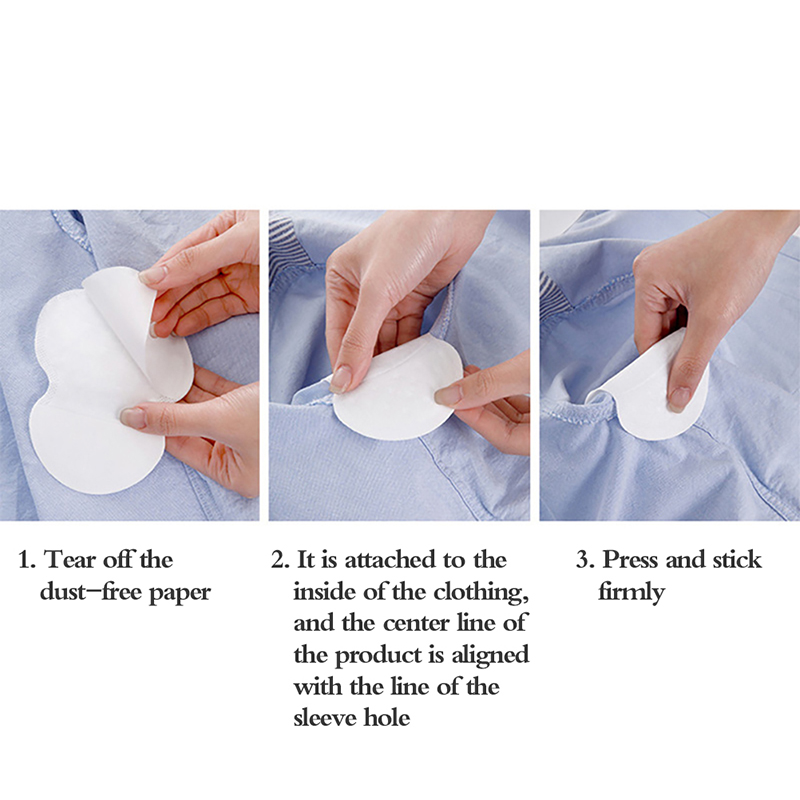 1. Tear off the dust-free paper

2. It is attached to the inside of the clothing, and the center line of the product is aligned with the line of the sleeve hole

3. Press and stick firmly