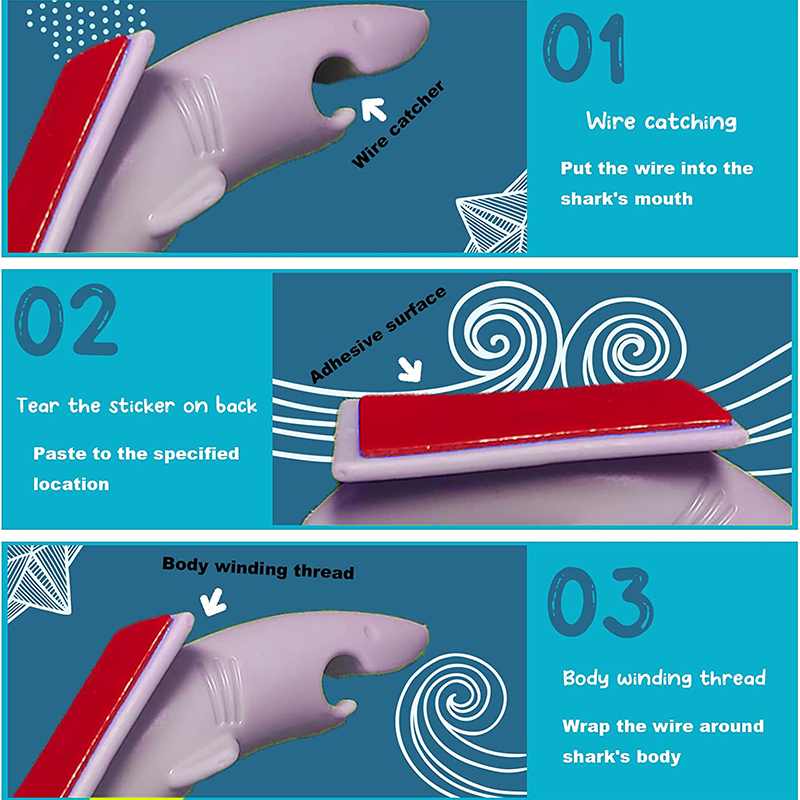 Wire catcher

01

Wire catching

Put the wire into the shark's mouth

02

Tear the sticker on back

Paste to the specified location

Adhesive surface

Body winding thread

03

Body winding thread

Wrap the wire around shark's body