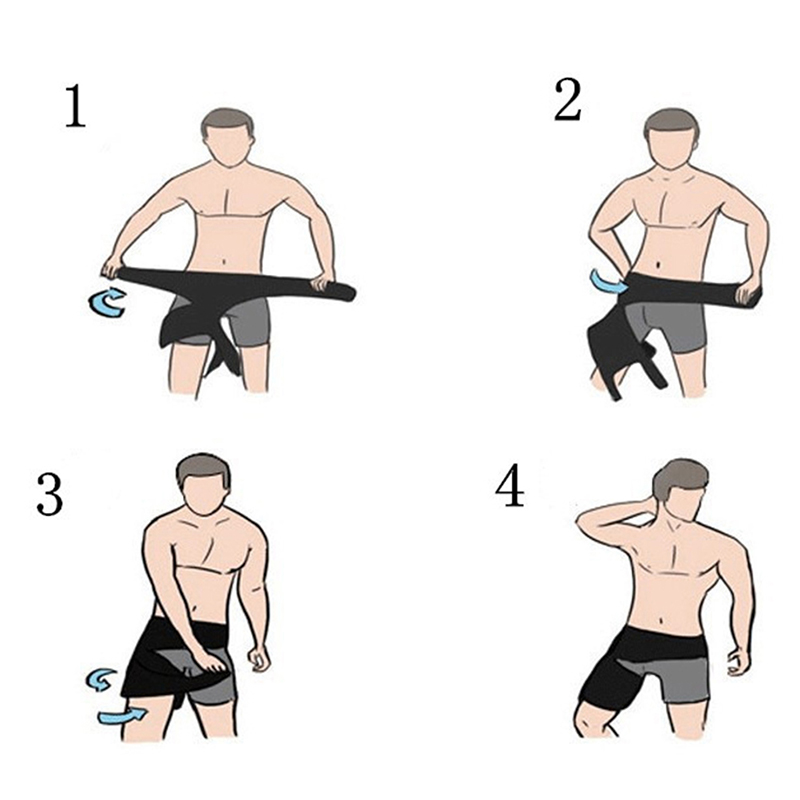 1

2

3

4