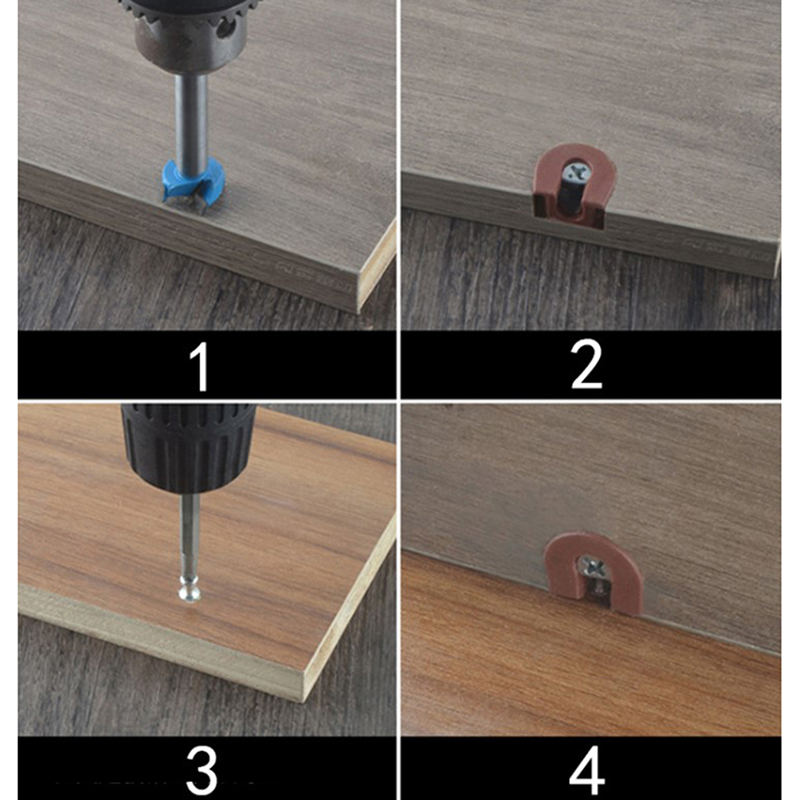 1

2

3

4