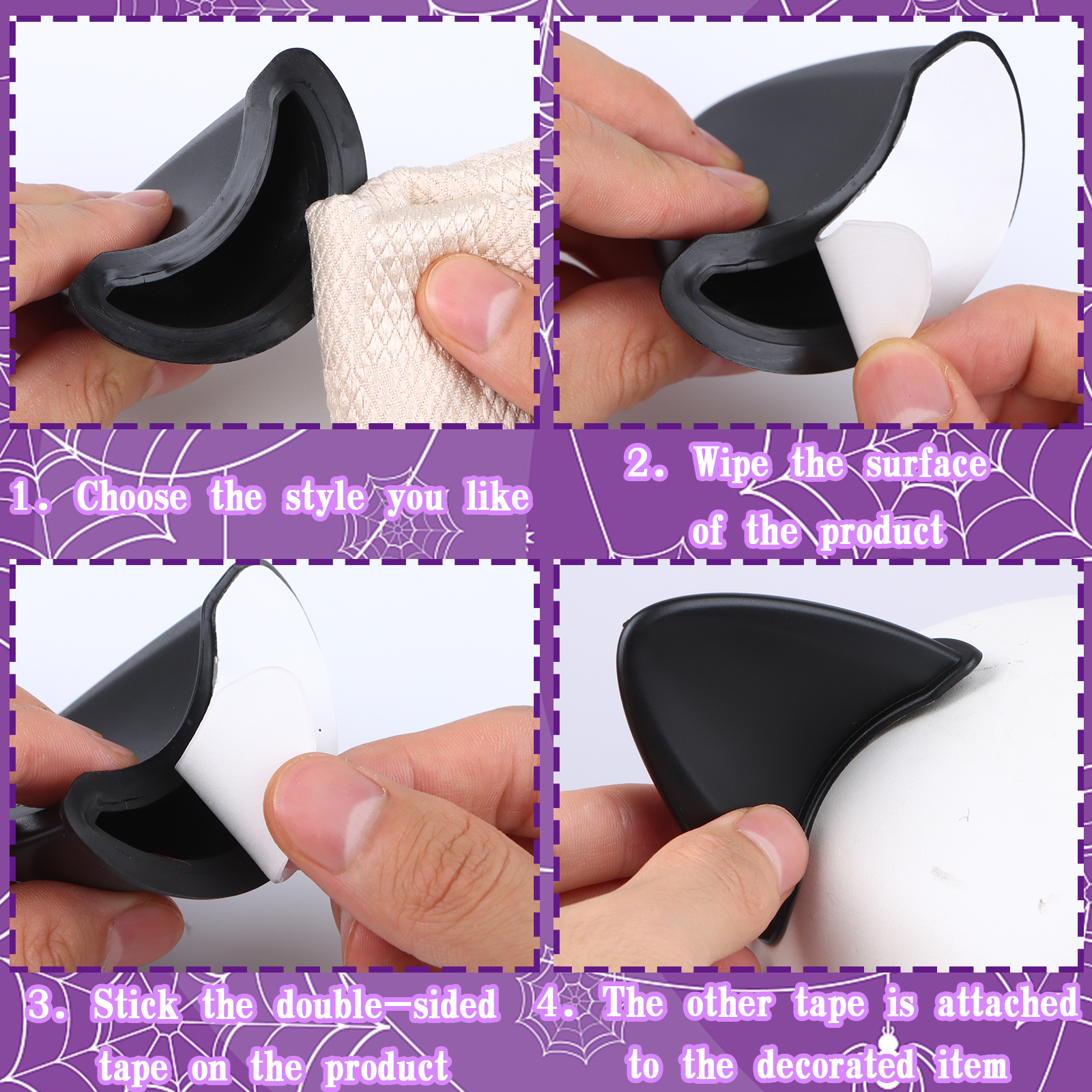 1. Choose the style you like

2. Wipe the surface of the product

3. Stick the double-sided tape on the product

4. The other tape is attached to the decorated item