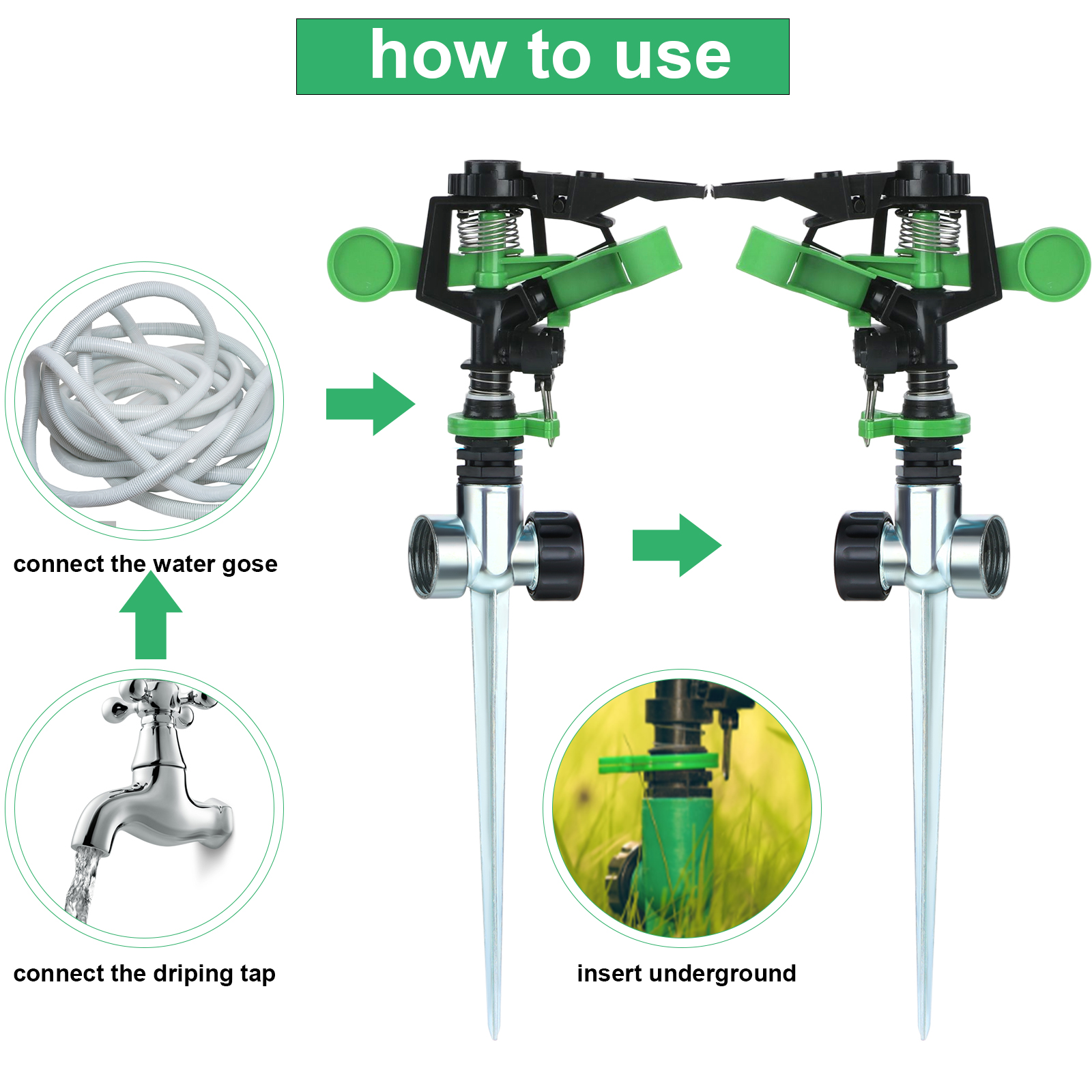 how to use

connect the water gose

connect the driping tap

insert underground