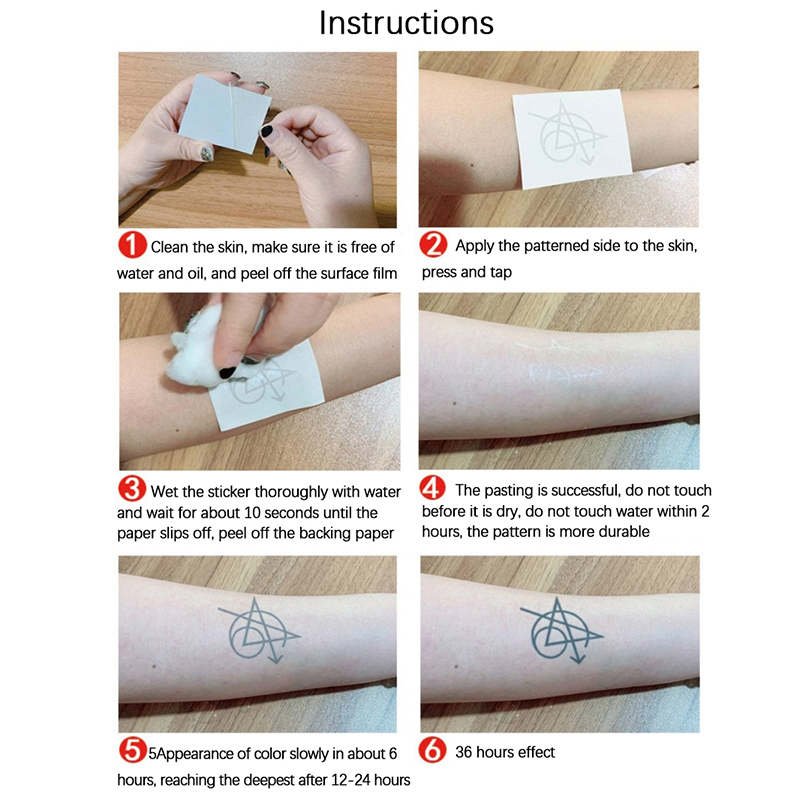 Instructions

1 Clean the skin, make sure it is free of water and oil, and peel off the surface film

2 Apply the patterned side to the skin, press and tap

3 Wet the sticker thoroughly with water and wait for about 10 seconds until the paper slips off, peel off the backing paper

4 The pasting is successful, do not touch before it is dry, do not touch water within 2 hours, the pattern is more durable

5 5Appearance of color slowly in about 6 hours, reaching the deepest after 12-24 hours

6 36 hours effect