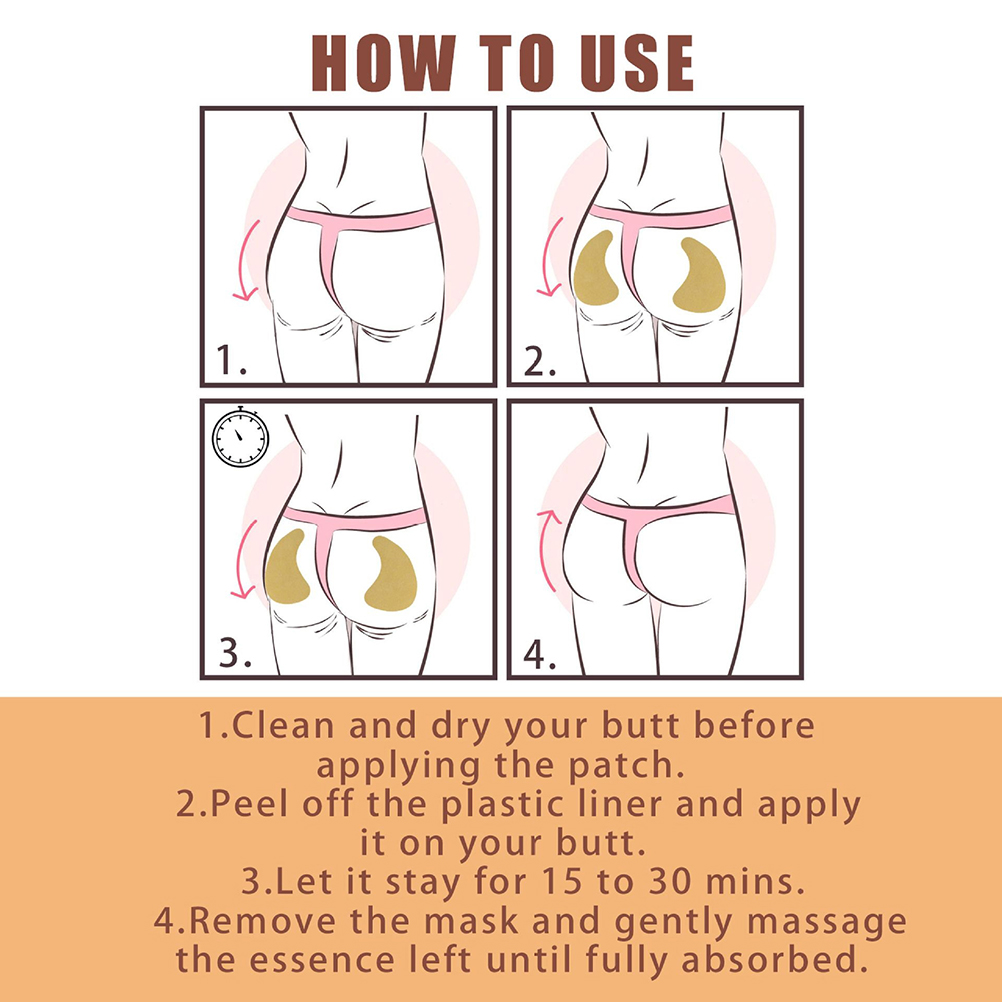 HOW TO USE

1.

2.

3.

4.

1.Clean and dry your butt before applying the patch.
2.Peel off the plastic liner and apply it on your butt.
3.Let it stay for 15 to 30 mins.
4.Remove the mask and gently massage the essence left until fully absorbed.