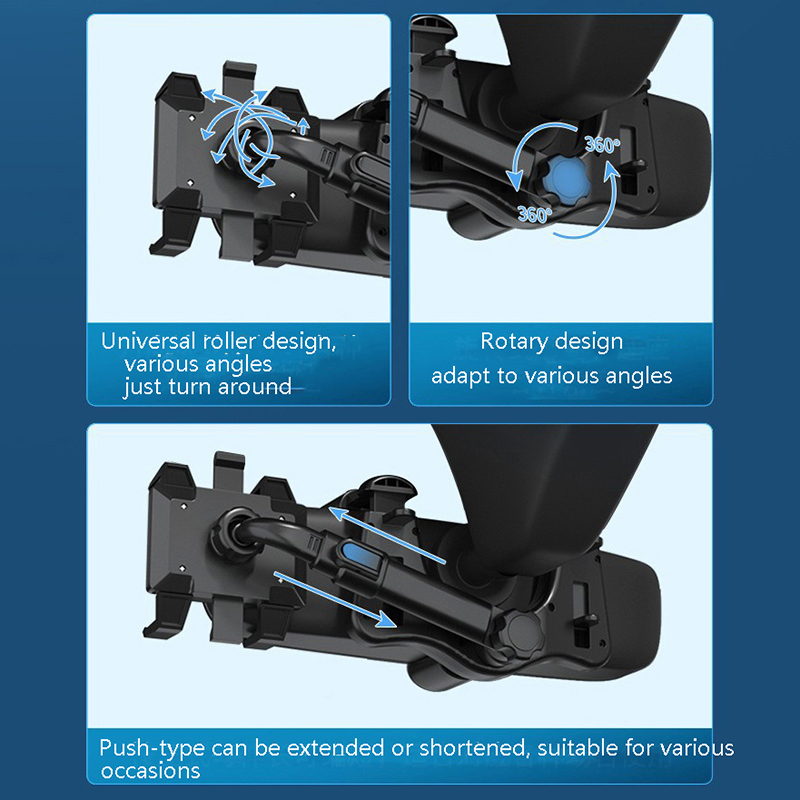 Universal roller design,
various angles
just turn around

360°
360°

Rotary design
adapt to various angles

Push-type can be extended or shortened, suitable for various occasions