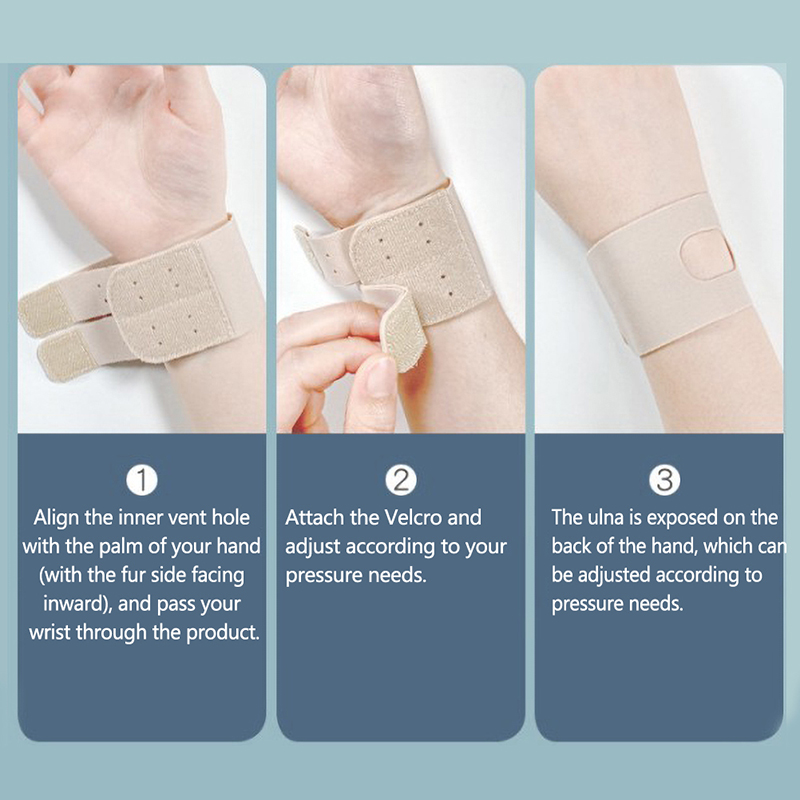 ①
Align the inner vent hole with the palm of your hand (with the fur side facing inward), and pass your wrist through the product.

②
Attach the Velcro and adjust according to your pressure needs.

③
The ulna is exposed on the back of the hand, which can be adjusted according to pressure needs.