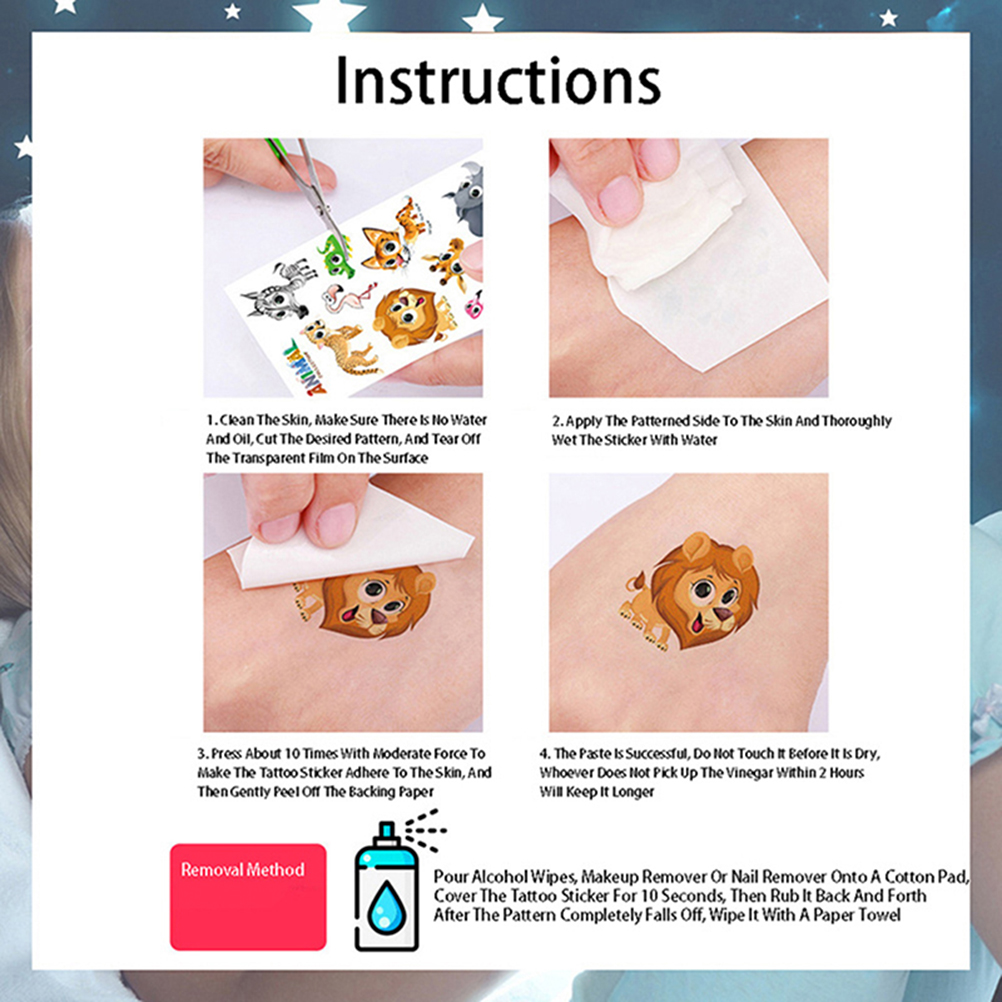 Instructions

ANIMAL

1. Clean The Skin, Make Sure There Is No Water And Oil, Cut The Desired Pattern, And Tear Off The Transparent Film On The Surface

2. Apply The Patterned Side To The Skin And Thoroughly Wet The Sticker With Water

3. Press About 10 Times With Moderate Force To Make The Tattoo Sticker Adhere To The Skin, And Then Gently Peel Off The Backing Paper

4. The Paste Is Successful, Do Not Touch It Before It Is Dry, Whoever Does Not Pick Up The Vinegar Within 2 Hours Will Keep It Longer

Removal Method

Pour Alcohol Wipes, Makeup Remover Or Nail Remover Onto A Cotton Pad, Cover The Tattoo Sticker For 10 Seconds, Then Rub It Back And Forth After The Pattern Completely Falls Off, Wipe It With A Paper Towel