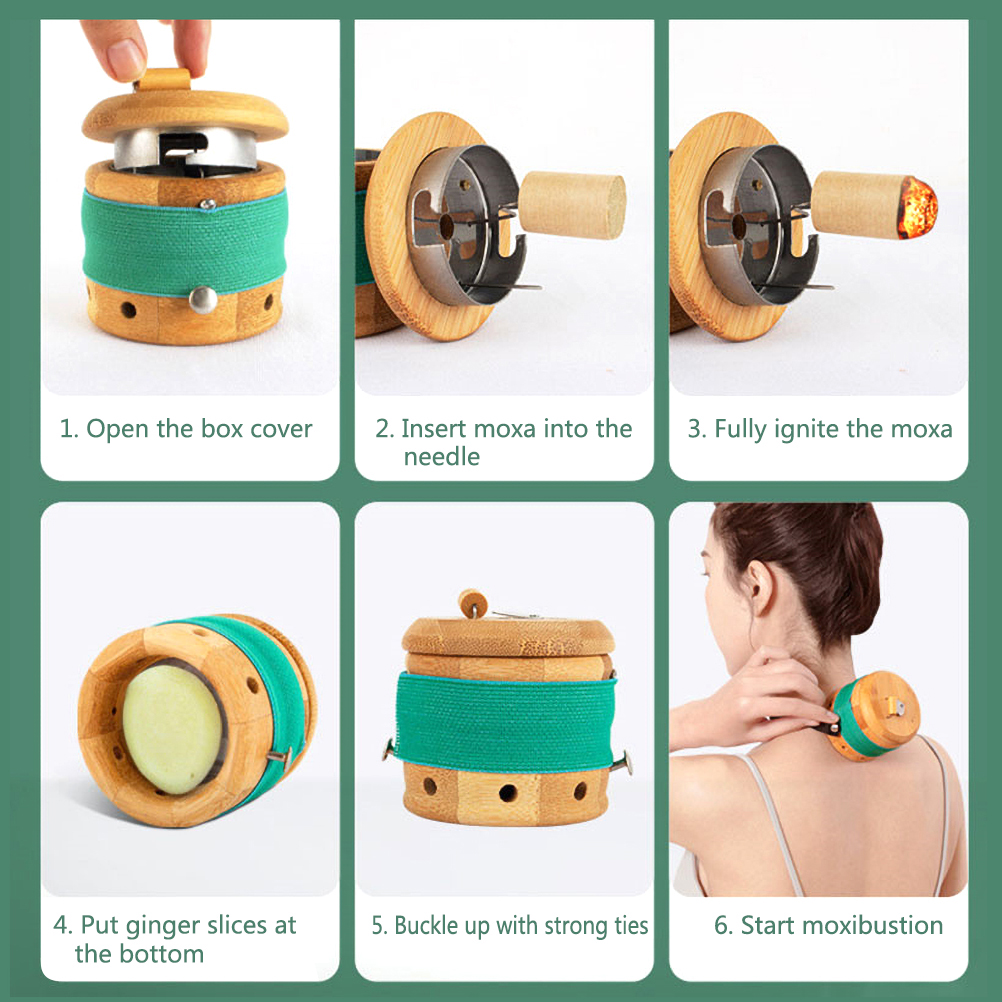 1. Open the box cover

2. Insert moxa into the needle

3. Fully ignite the moxa

4. Put ginger slices at the bottom

5. Buckle up with strong ties

6. Start moxibustion