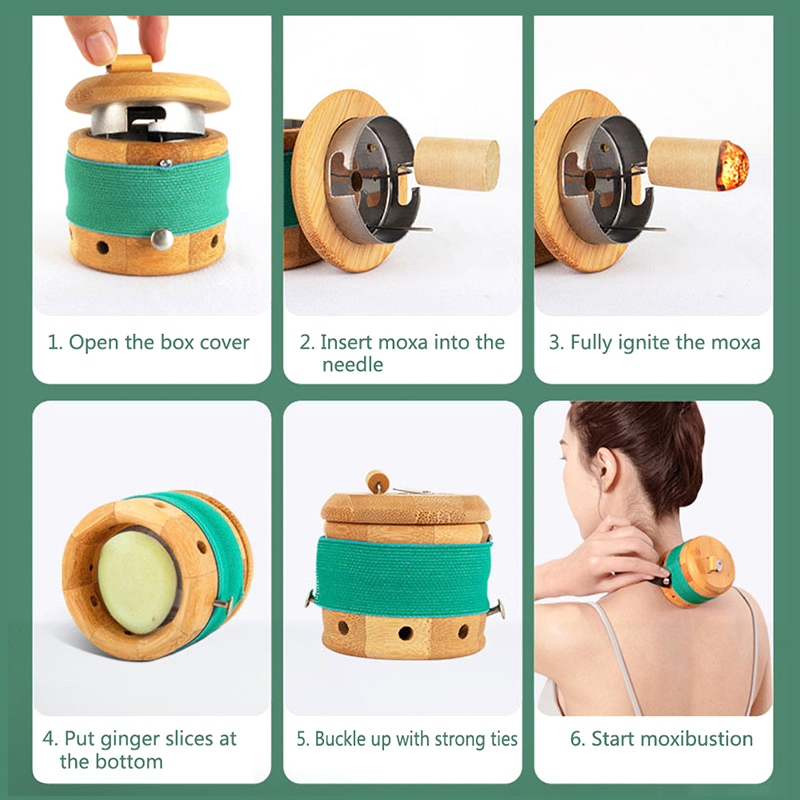 1. Open the box cover

2. Insert moxa into the needle

3. Fully ignite the moxa

4. Put ginger slices at the bottom

5. Buckle up with strong ties

6. Start moxibustion