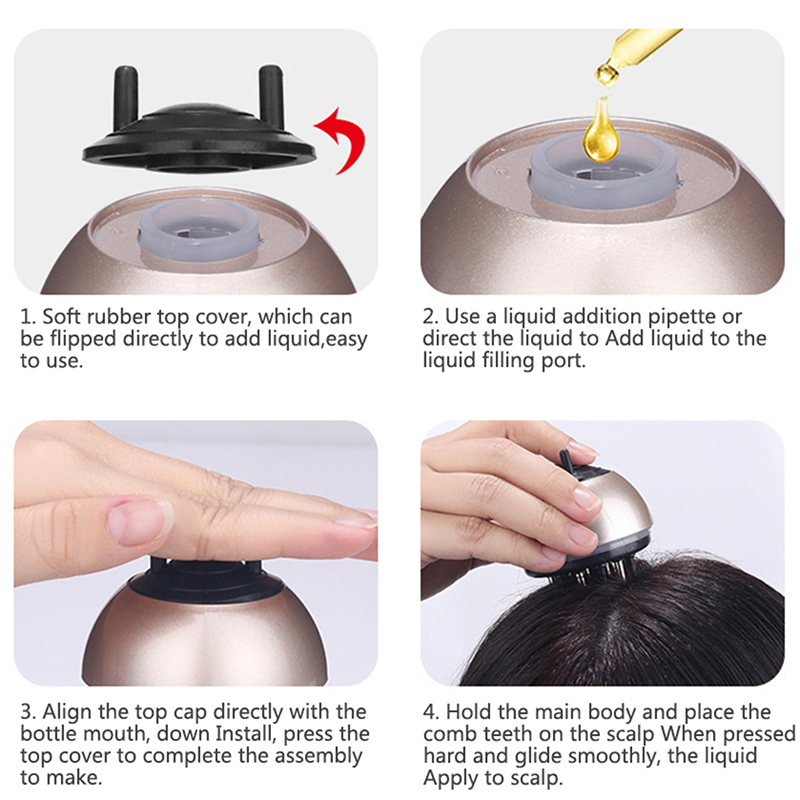 1. Soft rubber top cover, which can be flipped directly to add liquid,easy to use.

2. Use a liquid addition pipette or direct the liquid to Add liquid to the liquid filling port.

3. Align the top cap directly with the bottle mouth, down Install, press the top cover to complete the assembly to make.

4. Hold the main body and place the comb teeth on the scalp When pressed hard and glide smoothly, the liquid Apply to scalp.