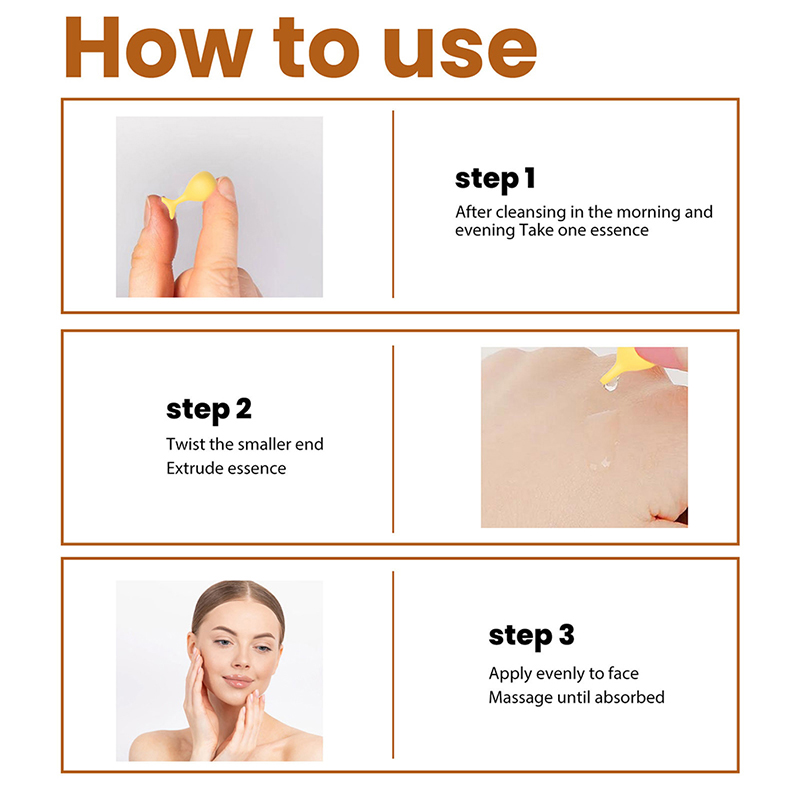 How to use

step 1

After cleansing in the morning and evening Take one essence

step 2

Twist the smaller end
Extrude essence

step 3

Apply evenly to face
Massage until absorbed