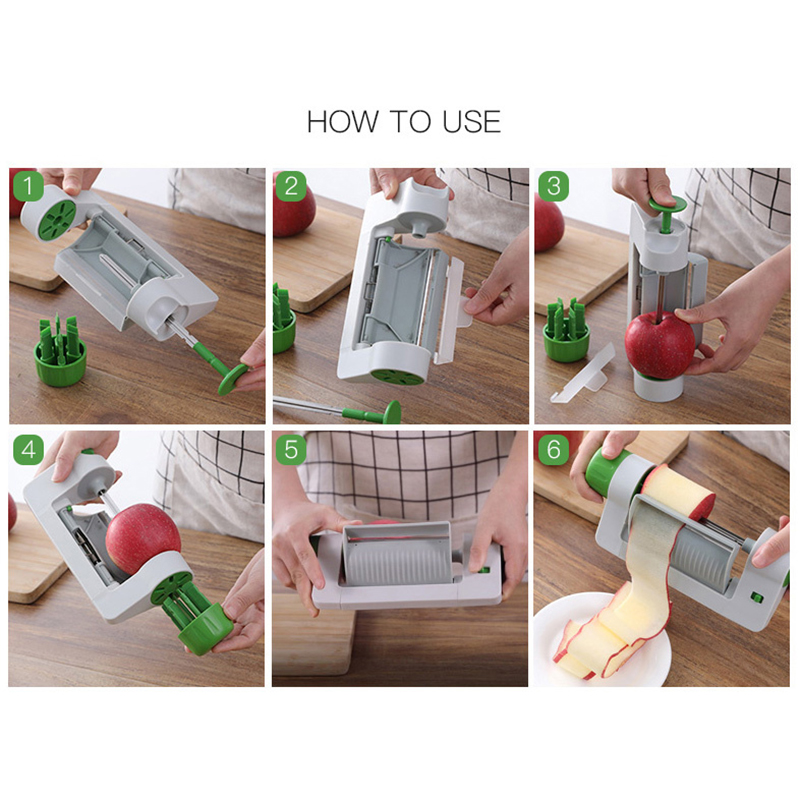 HOW TO USE

1

2

3

4

5

6