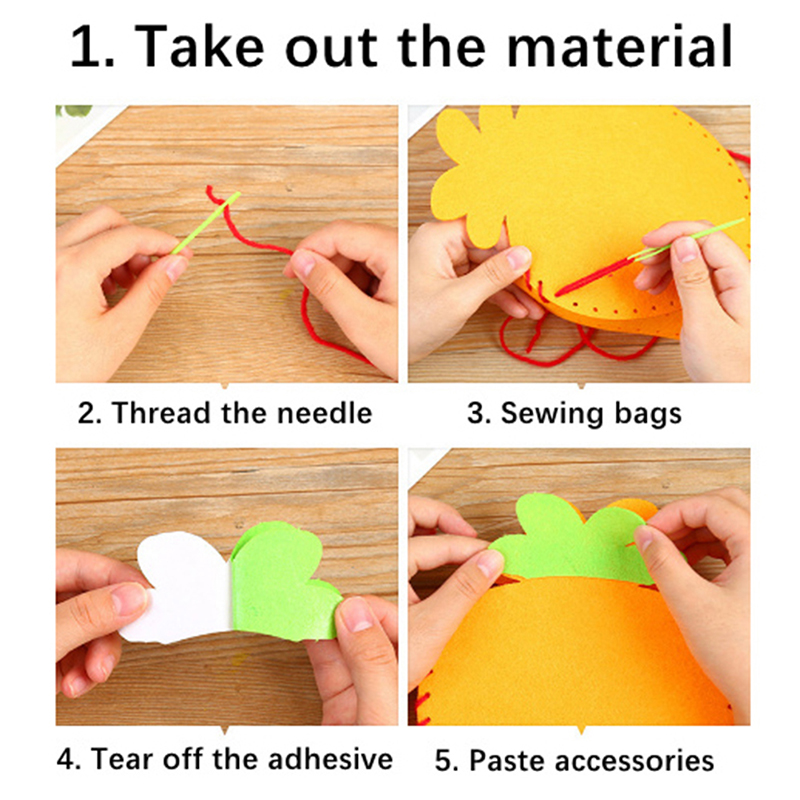 1. Take out the material

2. Thread the needle

3. Sewing bags

4. Tear off the adhesive

5. Paste accessories